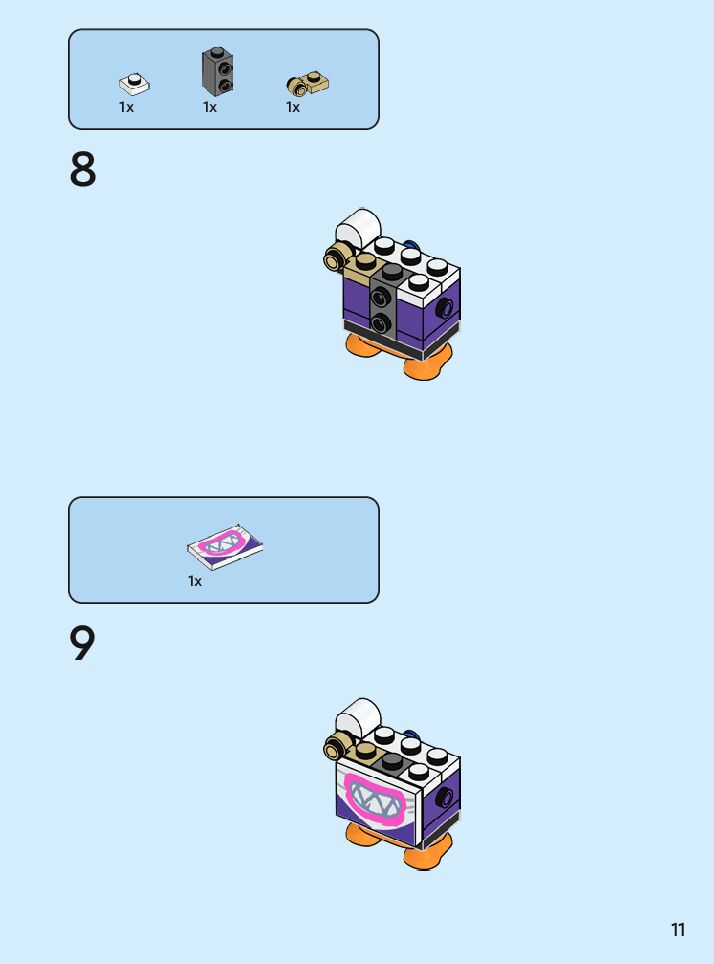 1x 1x 1x

8

1x

9

11