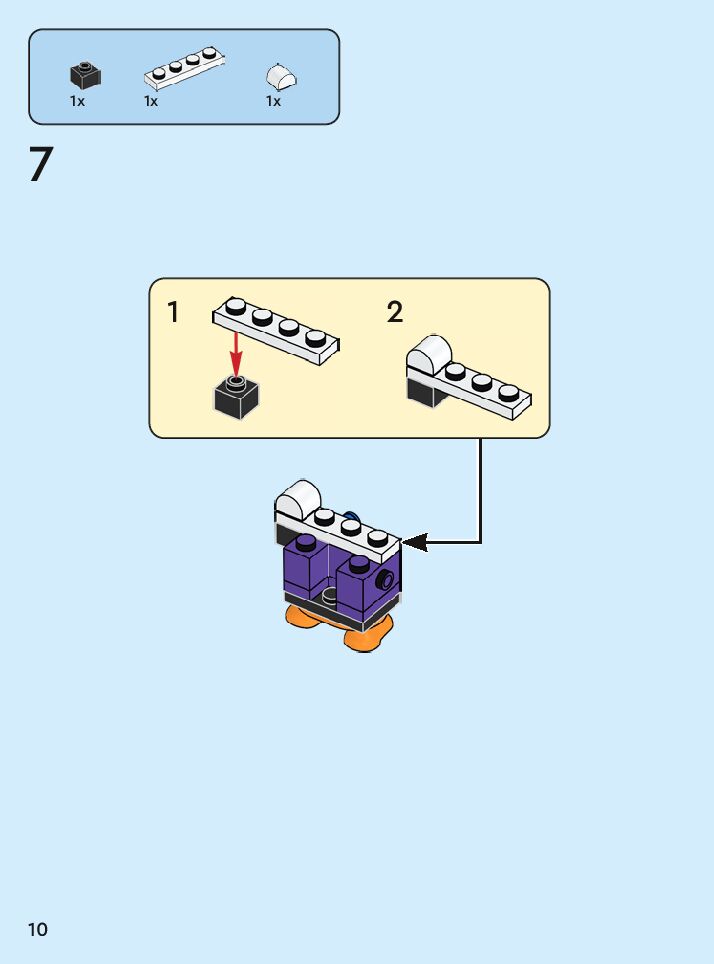 1x
1x
1x

7

1
2

10