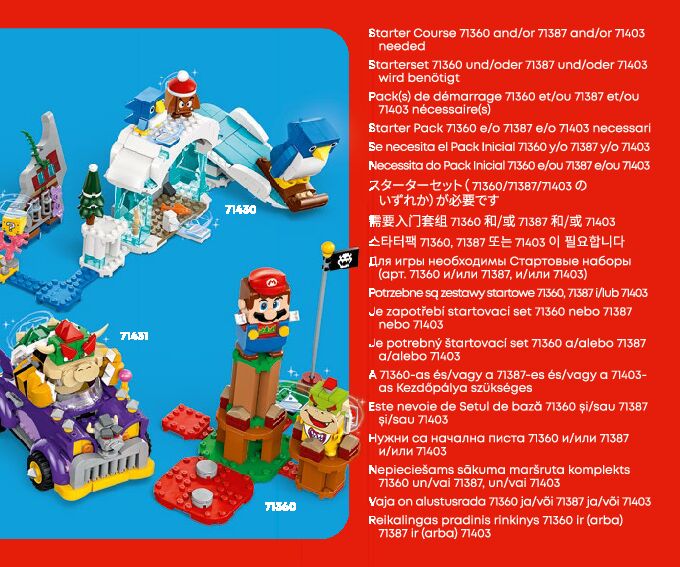 71430

71431

71360

Starter Course 71360 and/or 71387 and/or 71403 needed

Starterset 71360 und/oder 71387 und/oder 71403 wird benötigt

Pack(s) de démarrage 71360 et/ou 71387 et/ou 71403 nécessaire(s)

Starter Pack 71360 e/o 71387 e/o 71403 necessari

Se necesita el Pack Inicial 71360 y/o 71387 y/o 71403

Necessita do Pack Inicial 71360 e/ou 71387 e/ou 71403

スターターセット（71360/71387/71403 のいずれか）が必要です

需要入门套组 71360 和/或 71387 和/或 71403

스타터팩 71360, 71387 또는 71403 이 필요합니다

Для игры необходимы Стартовые наборы (арт. 71360 и/или 71387, и/или 71403)

Potrzebne są zestawy startowe 71360, 71387 i/lub 71403

Je zapotřebí startovací set 71360 nebo 71387 nebo 71403

Je potrebný štartovací set 71360 a/alebo 71387 a/alebo 71403

A 71360-as és/vagy a 71387-es és/vagy a 71403-as Kezdőpálya szükséges

Este nevoie de Setul de bază 71360 și/sau 71387 și/sau 71403

Нужни са начална писта 71360 и/или 71387 и/или 71403

Nepieciešams sākuma maršruta komplekts 71360 un/vai 71387, un/vai 71403

Vaja on alustusrada 71360 ja/või 71387 ja/või 71403

Reikalingas pradinis rinkinys 71360 ir (arba) 71387 ir (arba) 71403