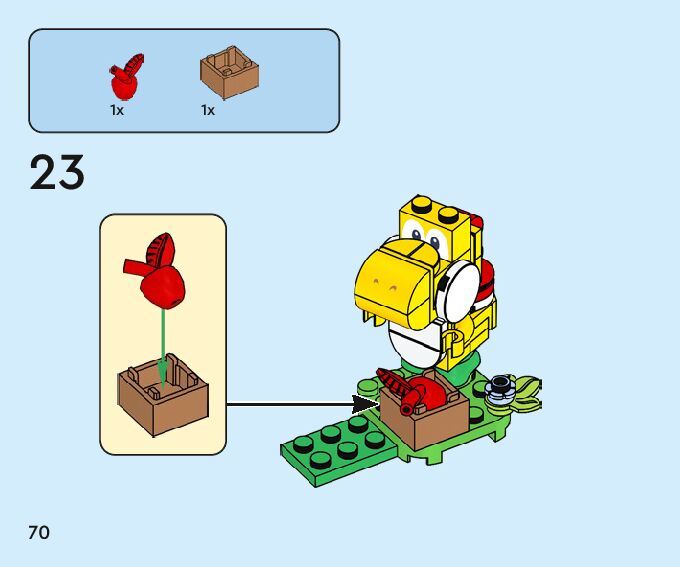 1x

1x

23

70