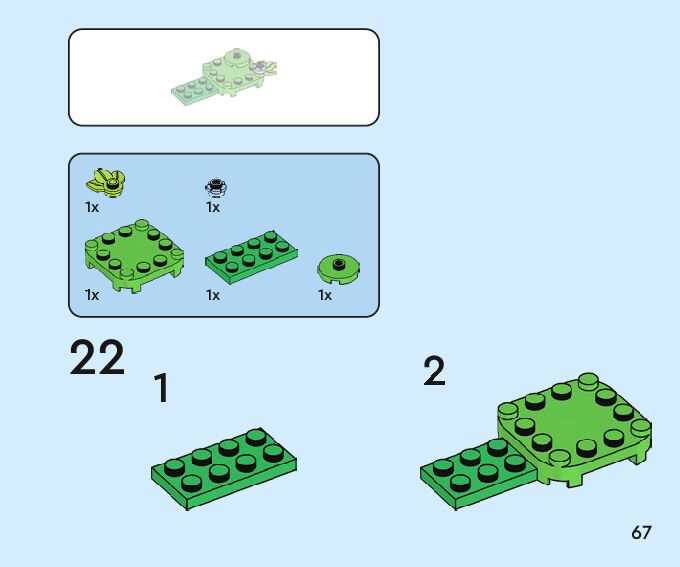 1x
1x
1x
1x
1x

22

1

2

67