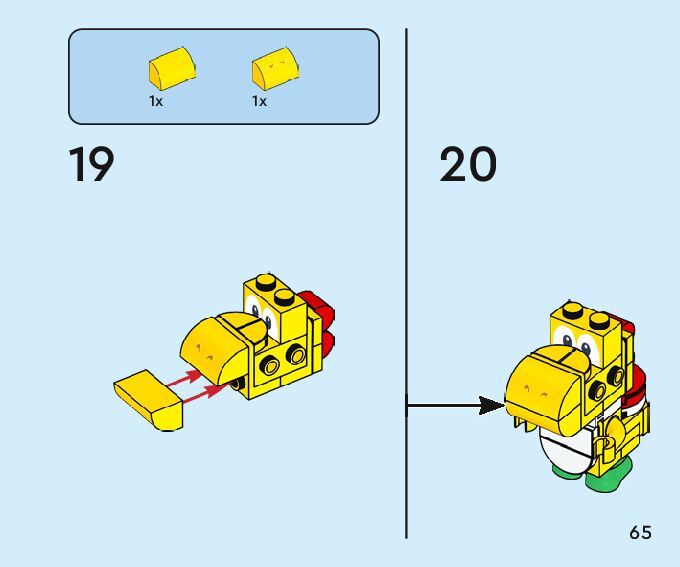 1x
1x

19

20

65