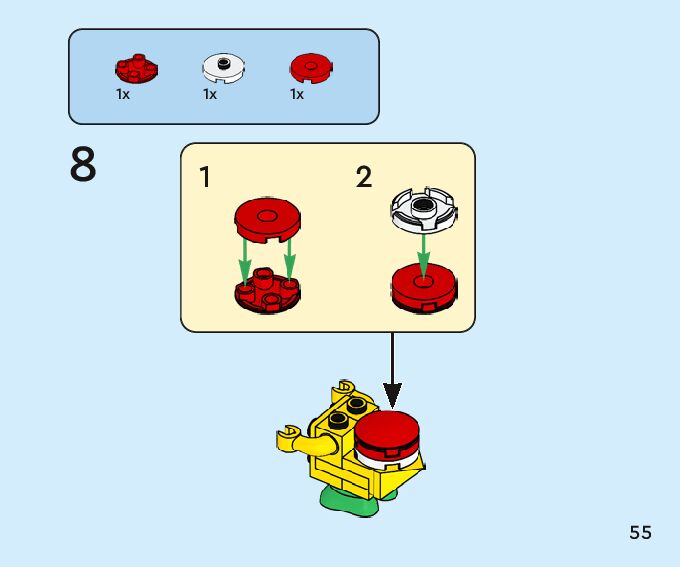 1x 1x 1x

8

1

2

55