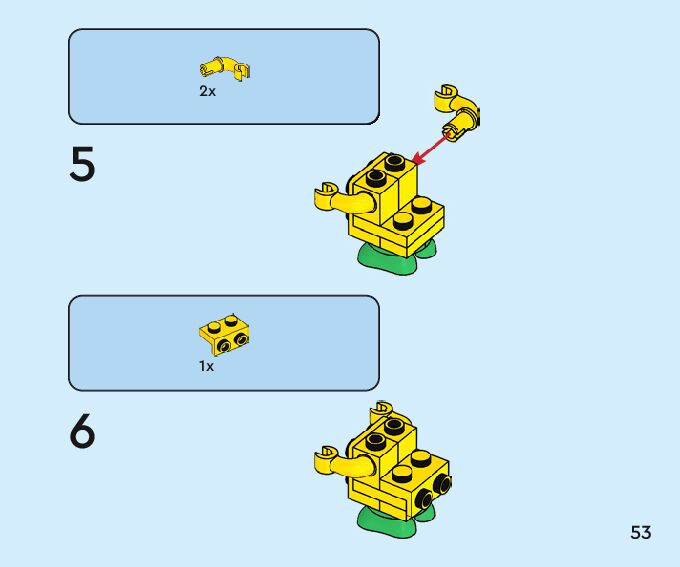 2x

5

1x

6

53