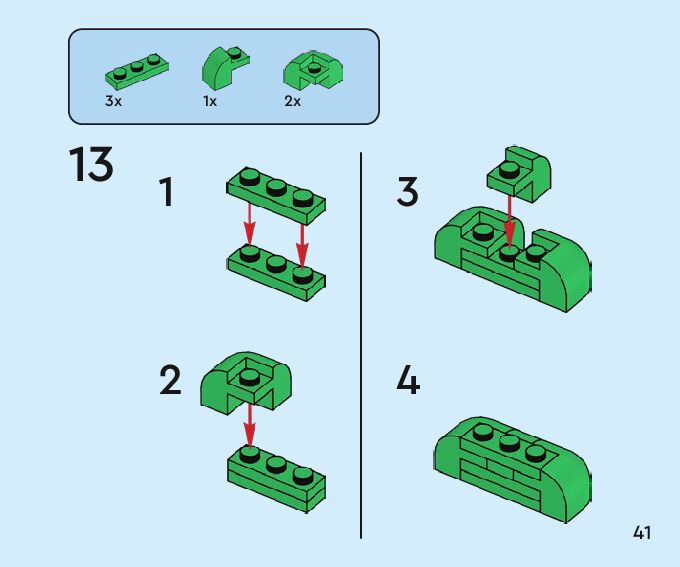 3x
1x
2x

13

1

2

3

4

41