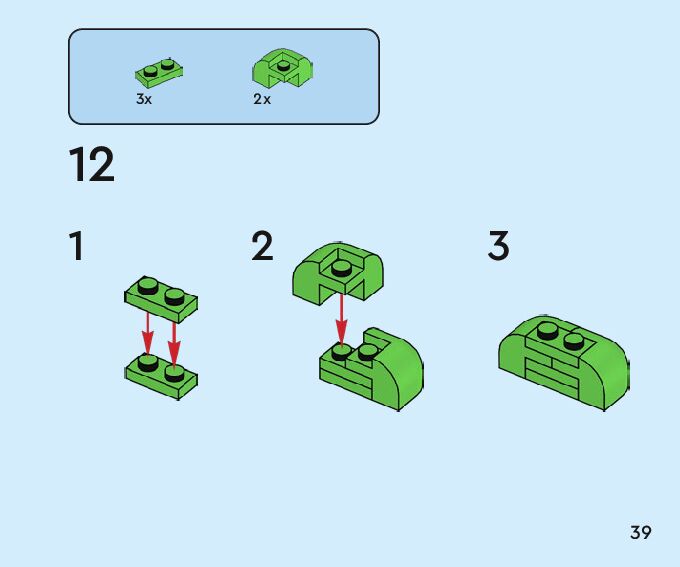 3x

2x

12

1

2

3

39