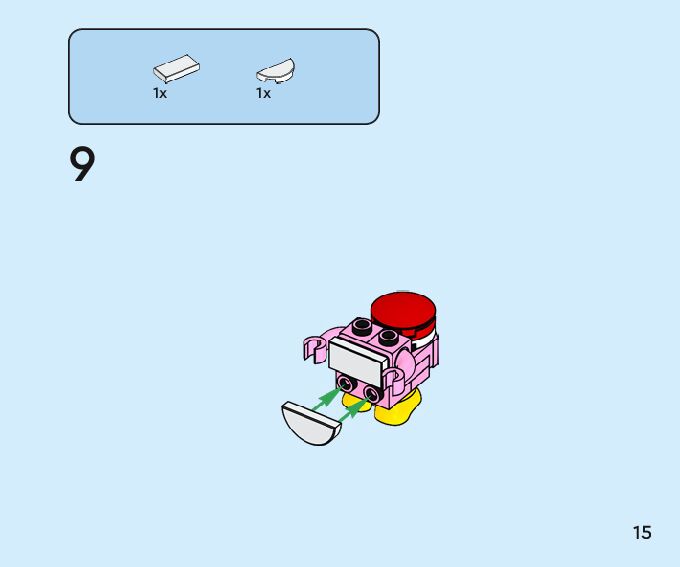 1x 1x

9

15