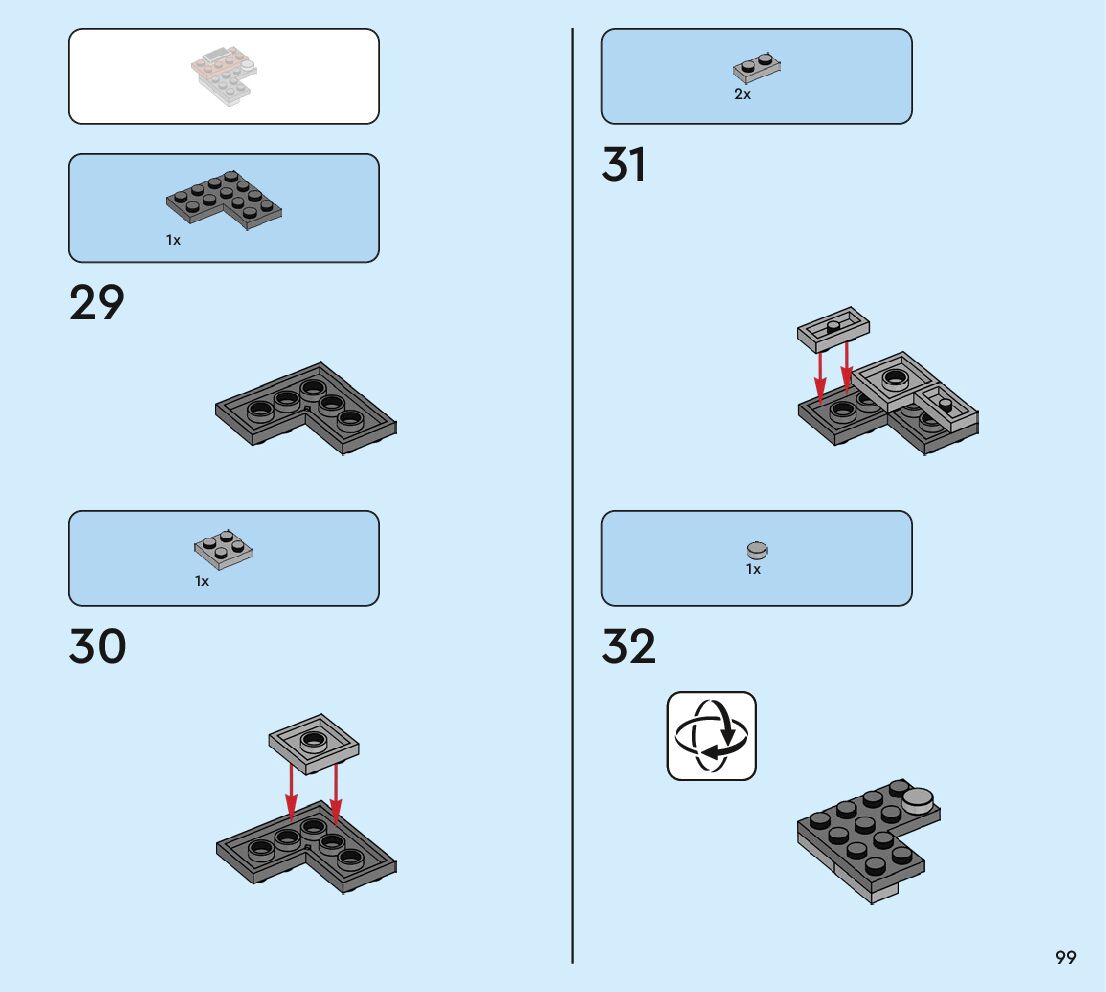 1x

29

1x

30

2x

31

1x

32

99