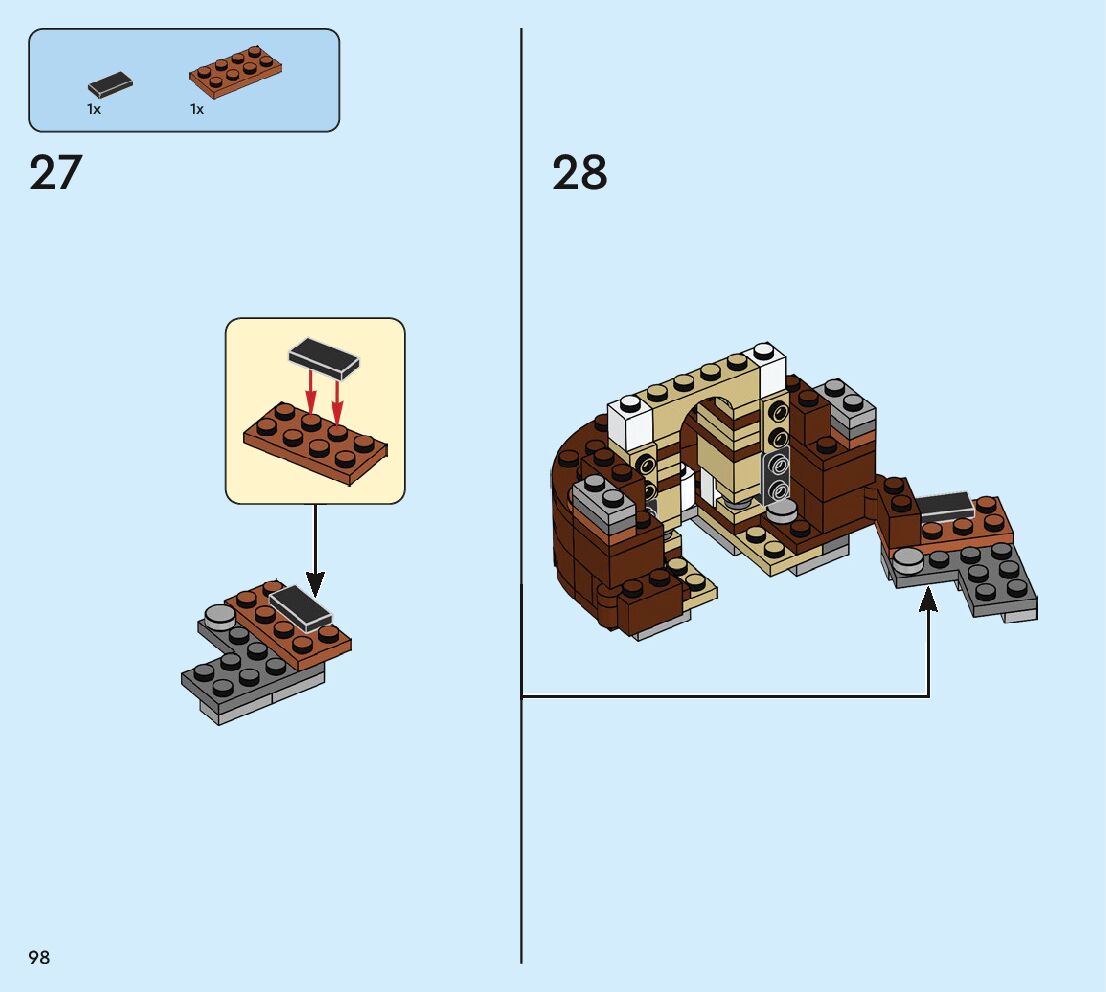 1x
1x

27

28

98