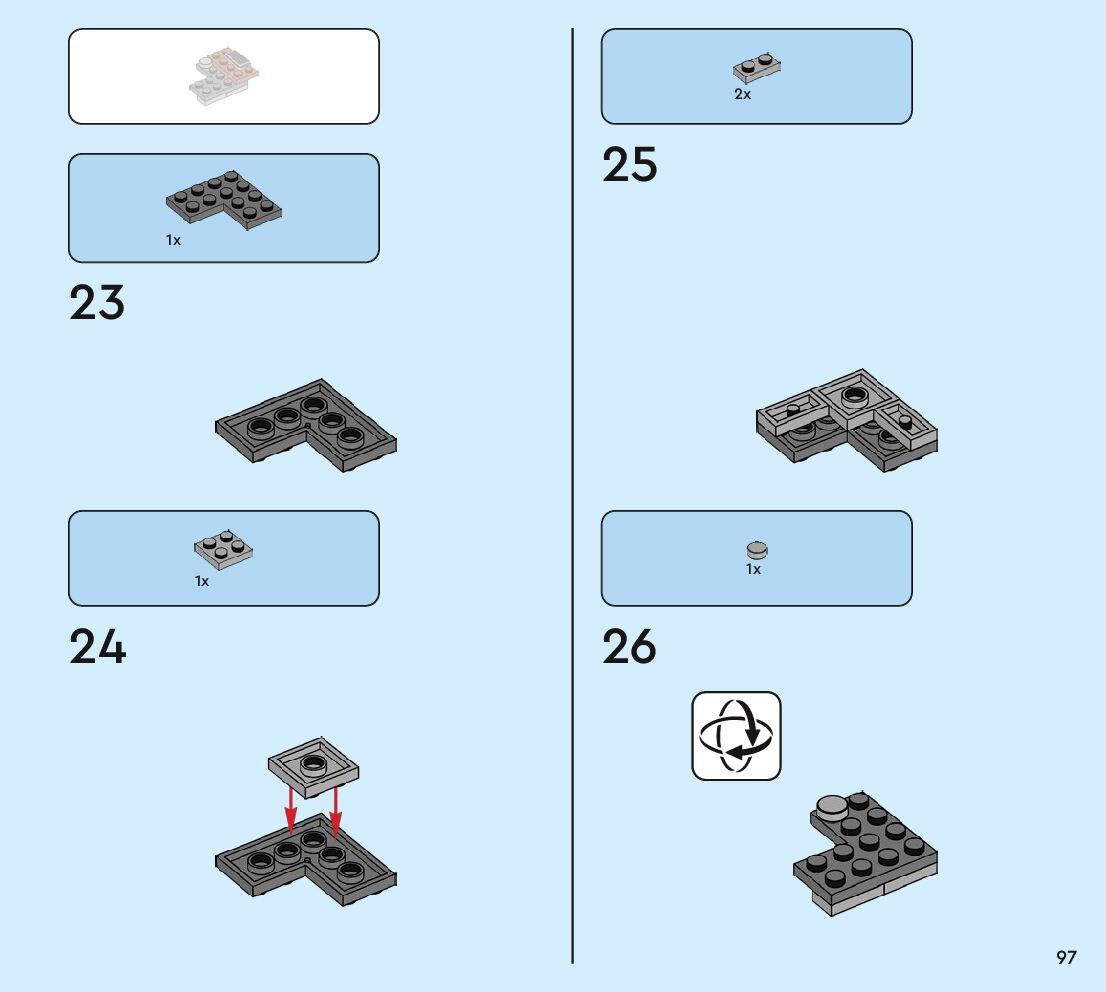 1x

23

1x

24

2x

25

1x

26

97