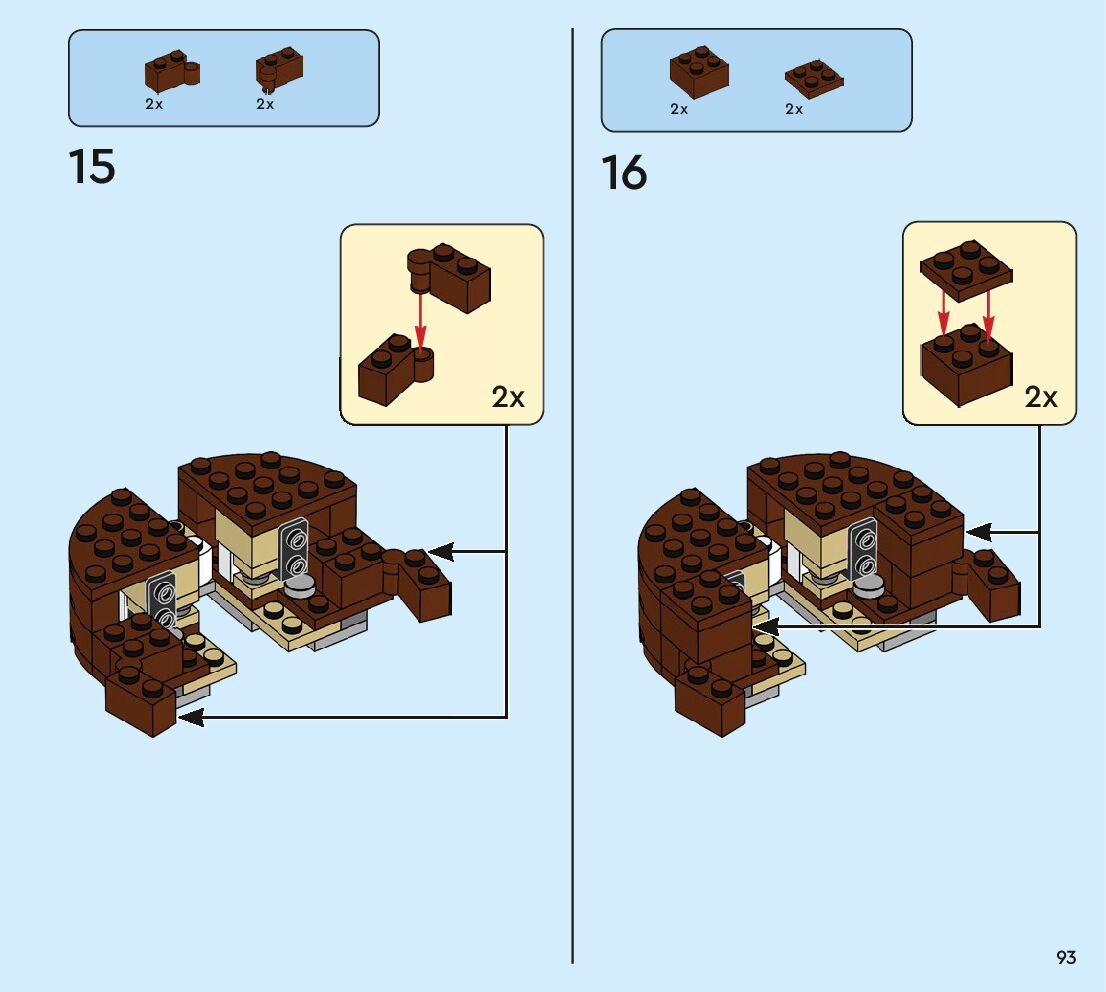 2x 2x

15

2x

2x 2x

16

2x

93