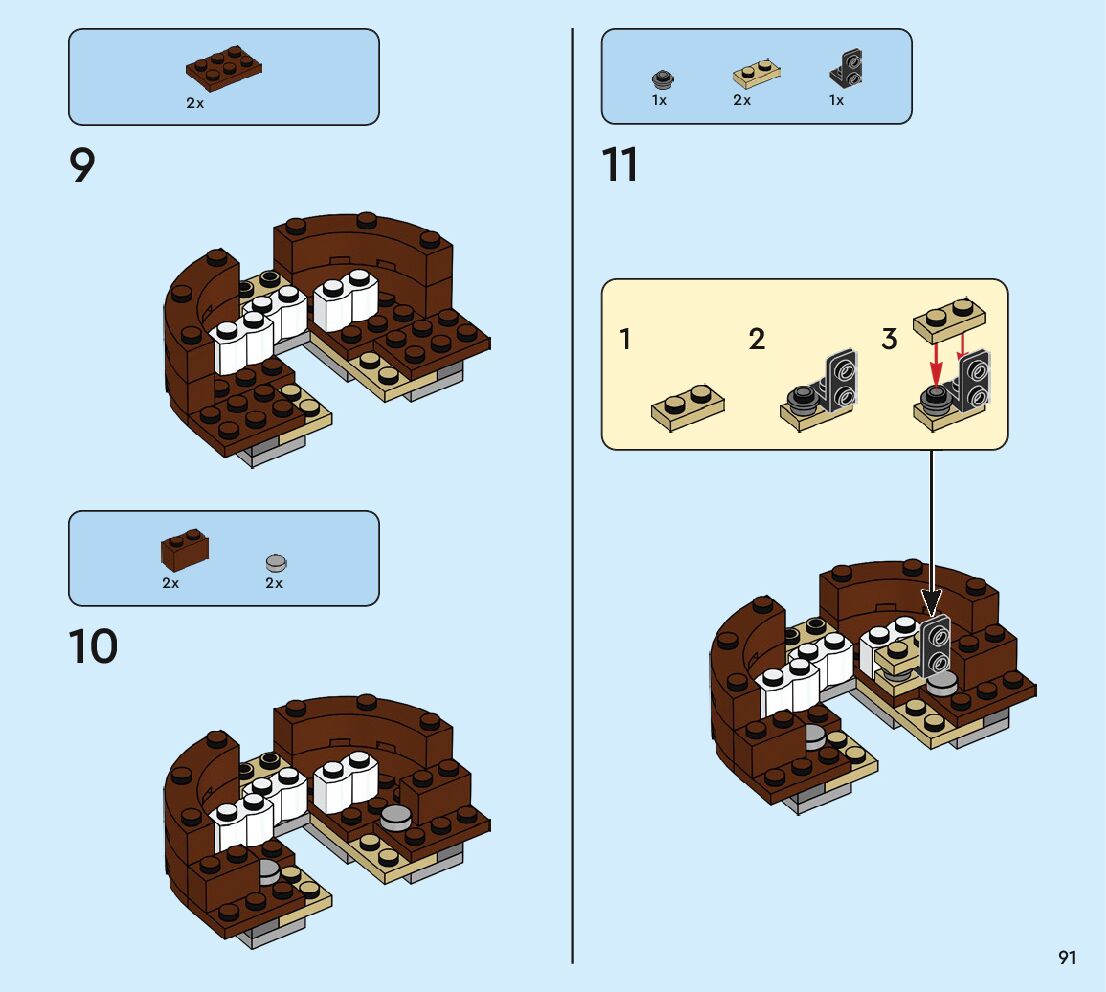 2x

9

2x 2x

10

1x 2x 1x

11

1 2 3

91