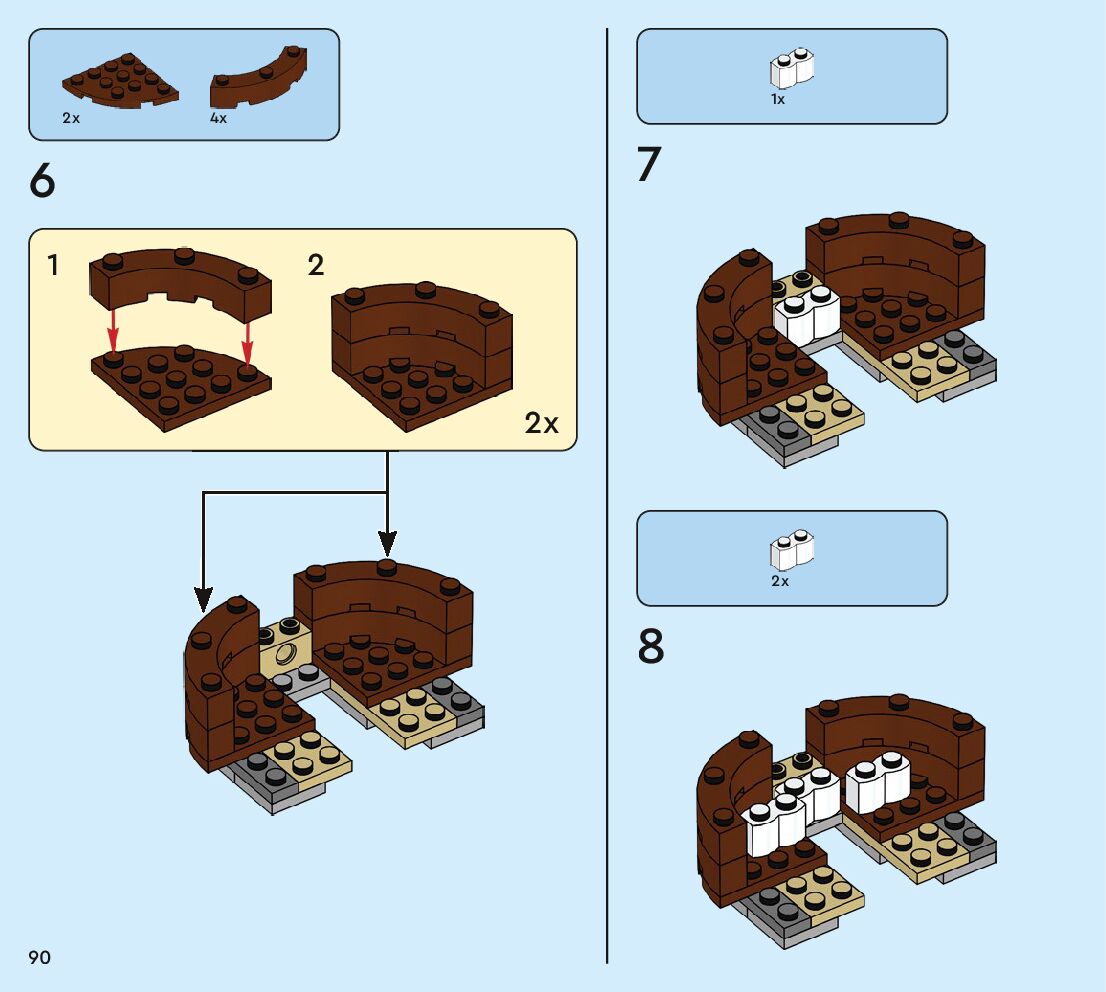 2x
4x

6

1
2
2x

90

1x

7

2x

8