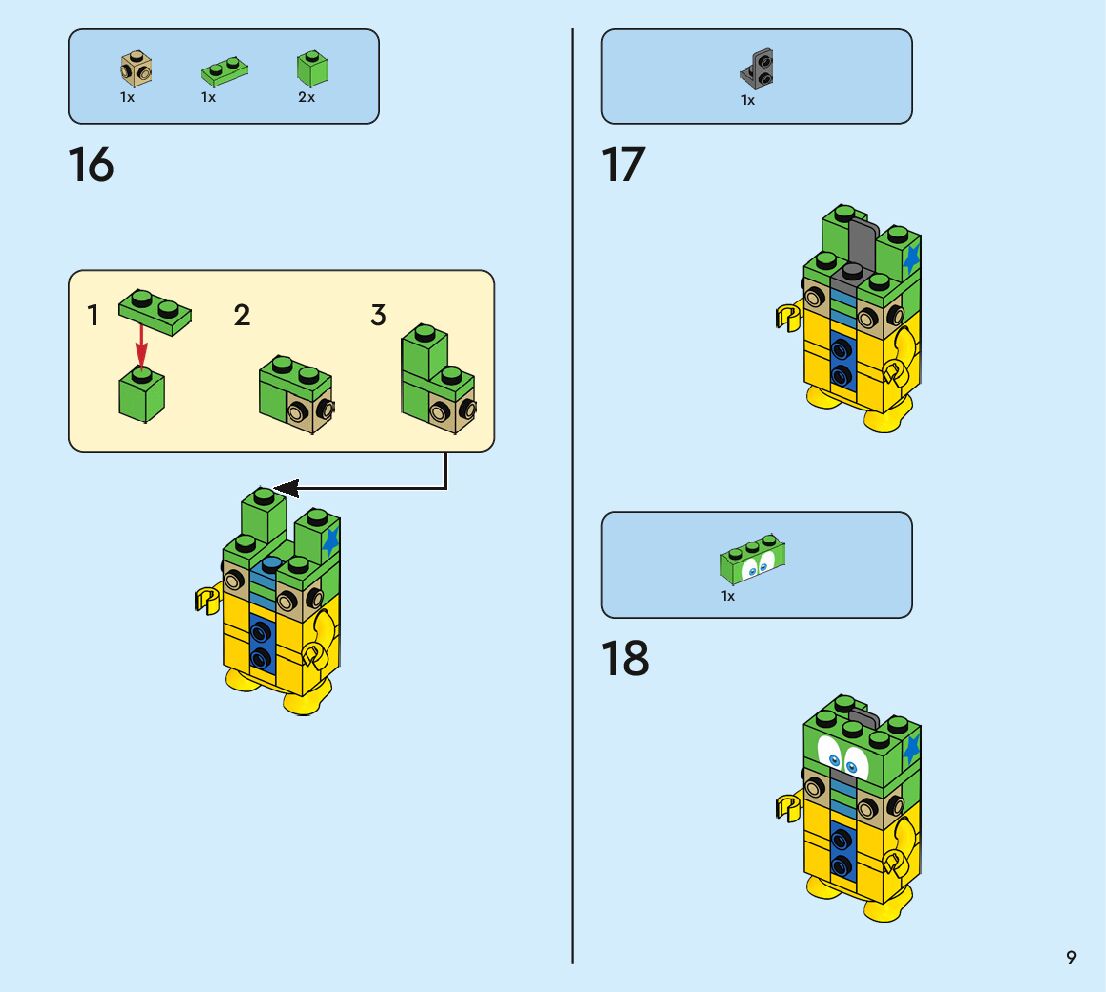 1x 1x 2x

16

1 2 3

1x

17

1x

18

9