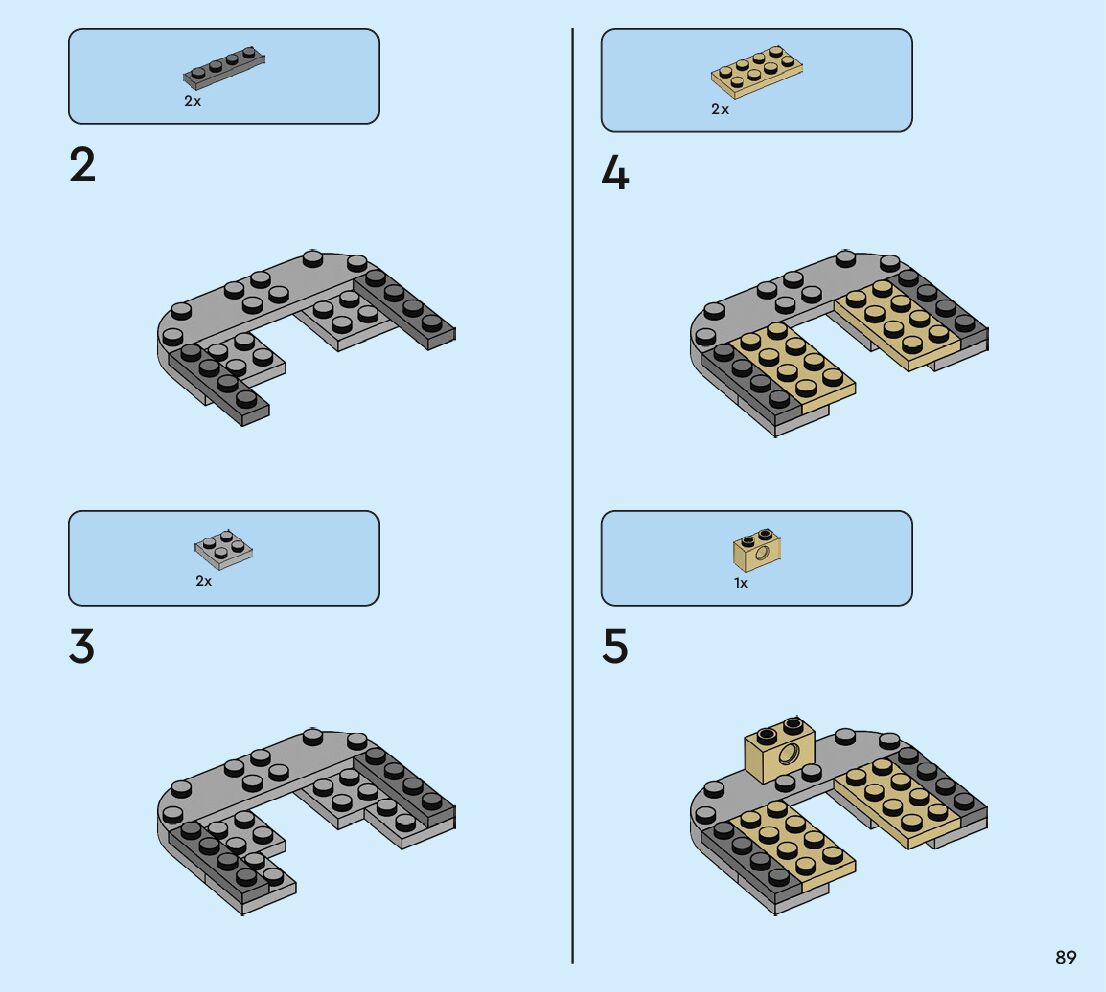 2x

2

2x

3

2x

4

1x

5

89