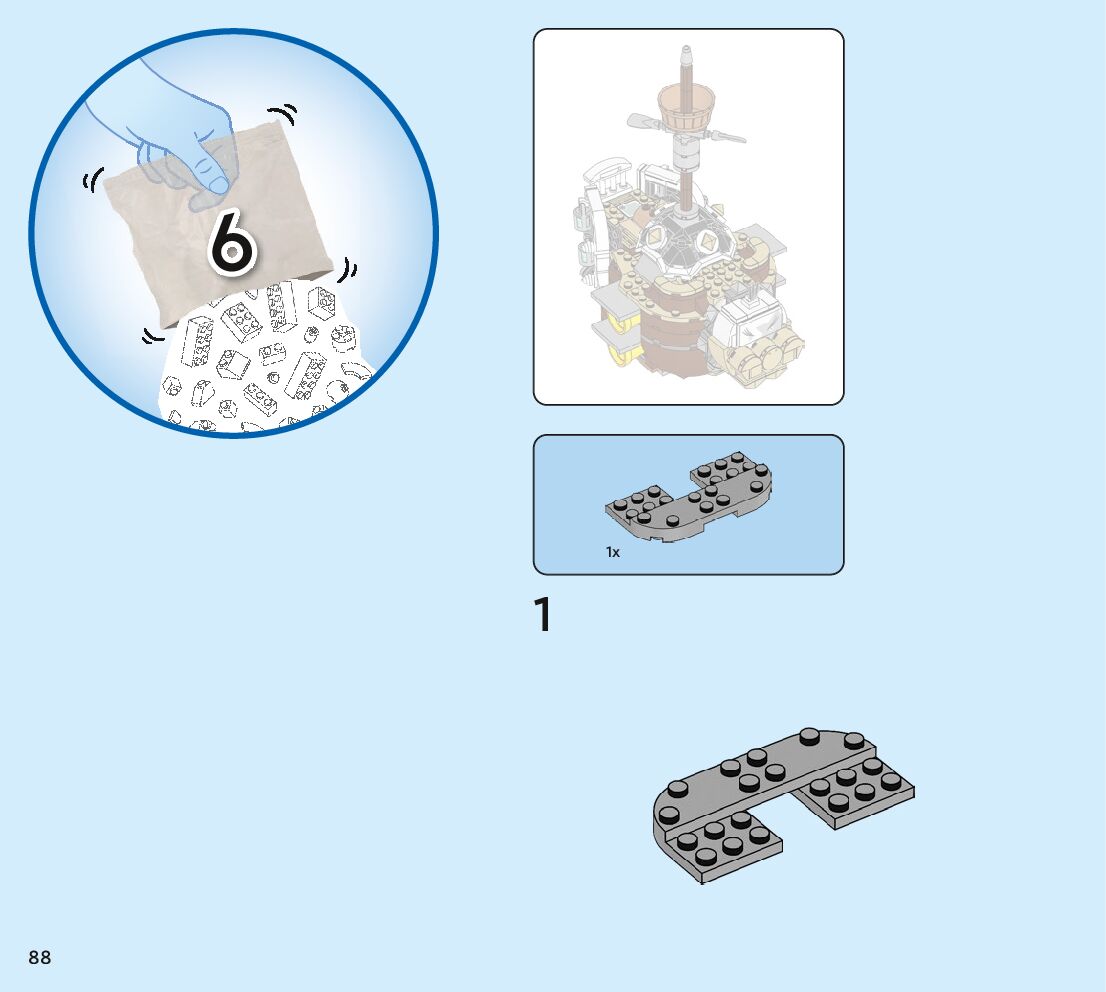 6

1x

1

88