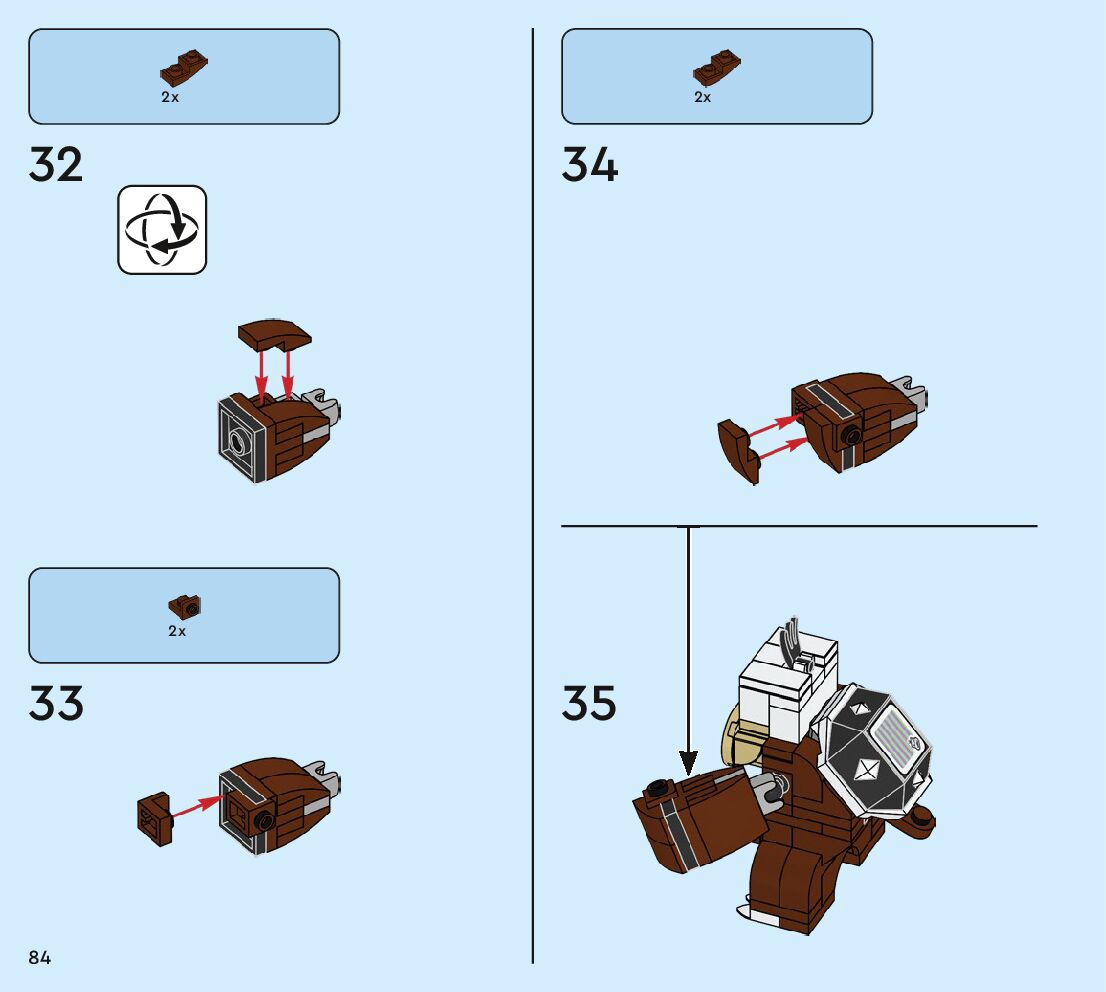 2x

32

2x

33

2x

34

35

84