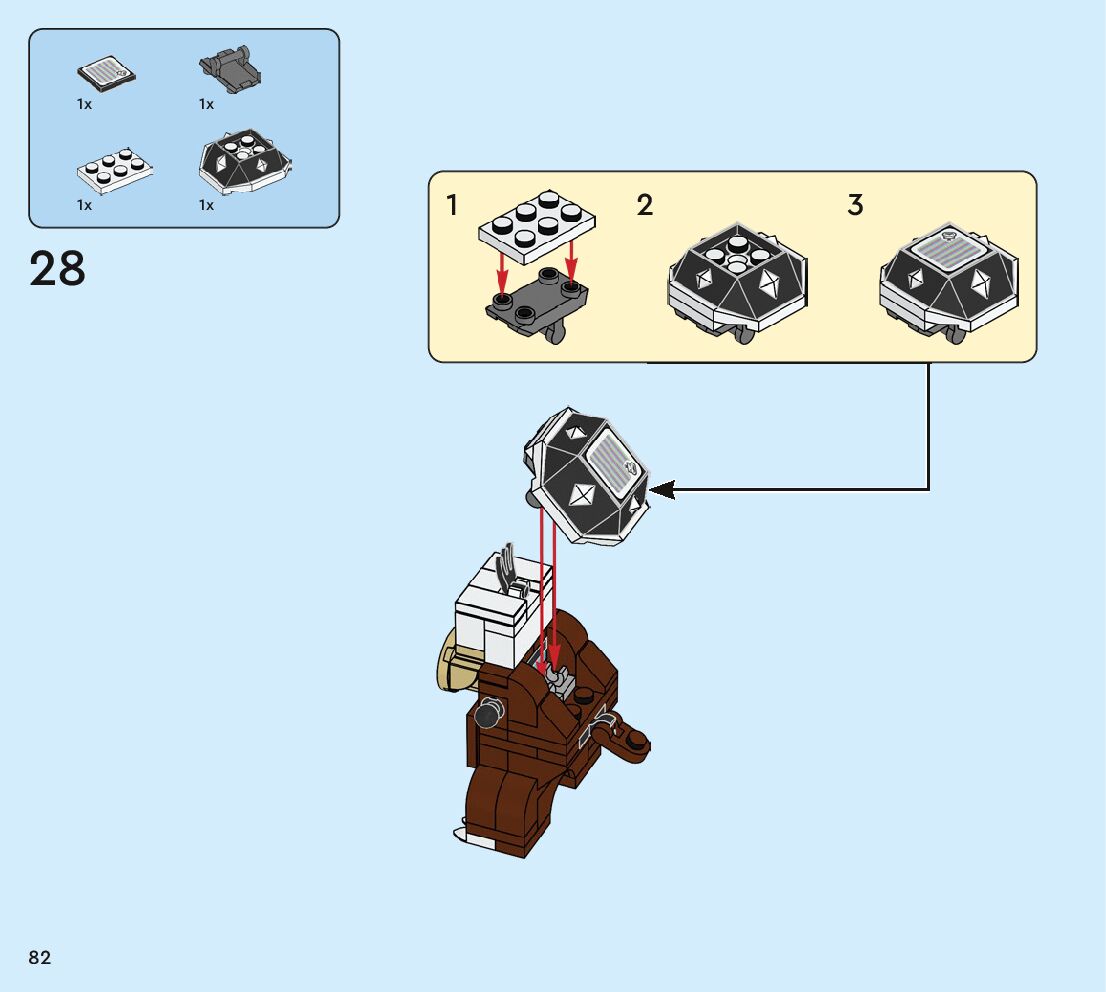 1x
1x
1x
1x

28

1
2
3

82