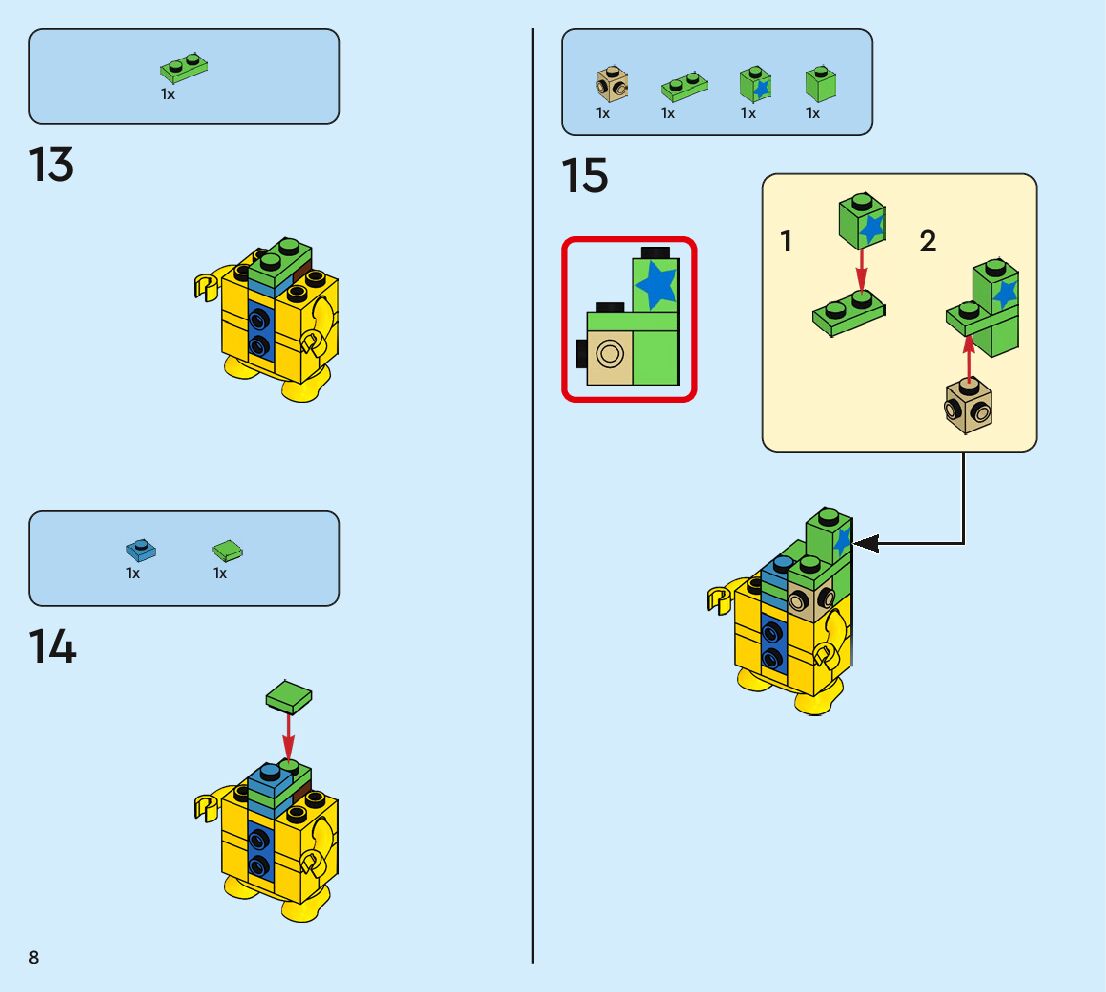 1x

13

1x 1x

14

8

1x 1x 1x 1x

15

1

2