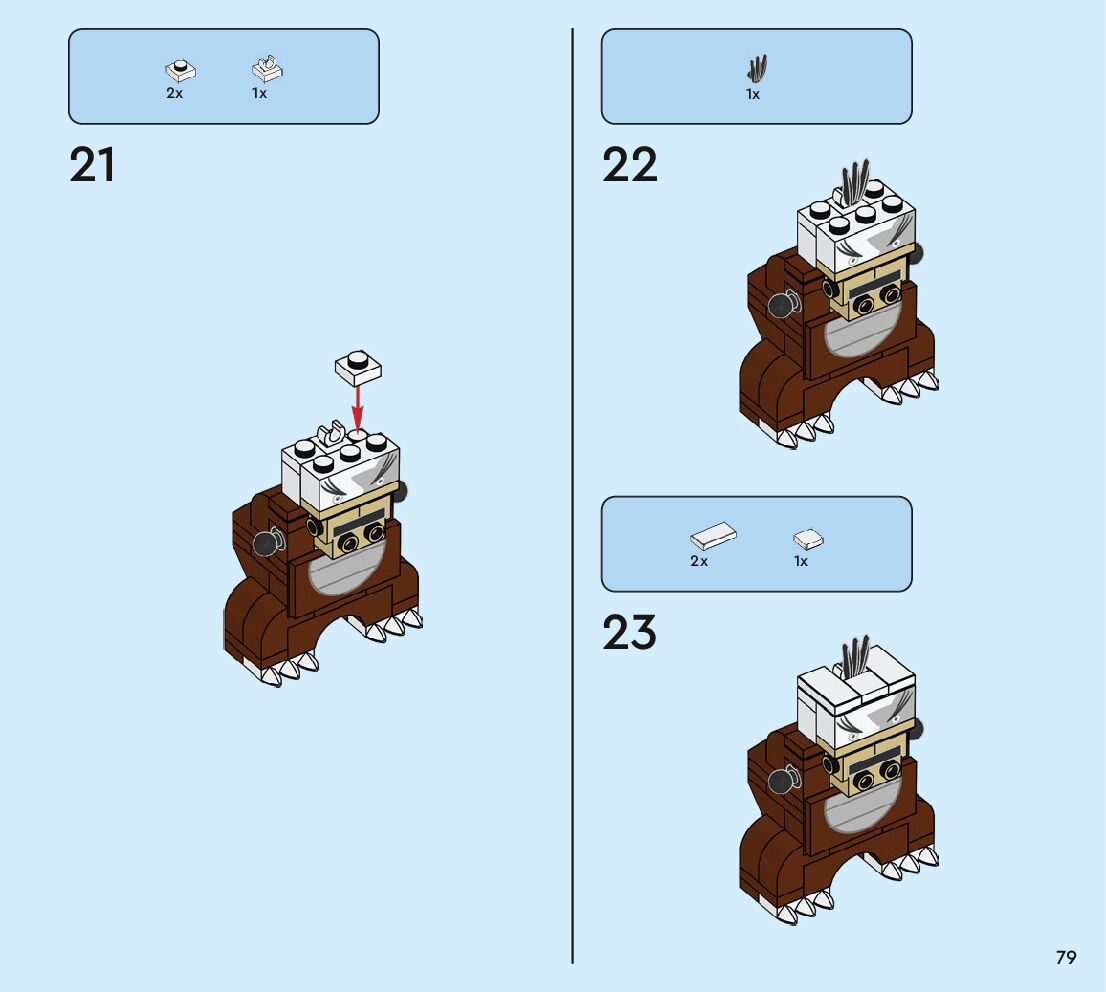 2x 1x

21

1x

22

2x 1x

23

79