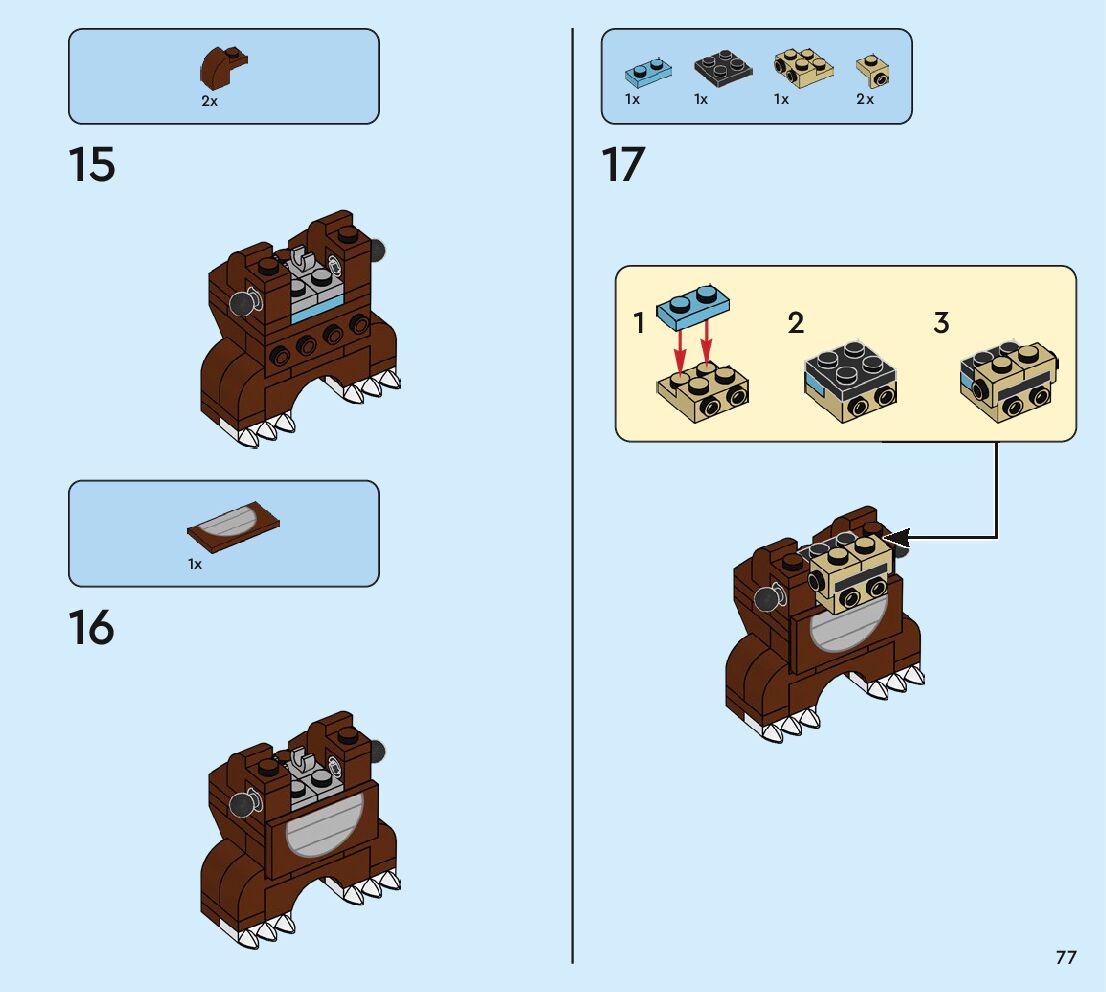 2x

15

1x

16

1x 1x 1x 2x

17

1

2

3

77