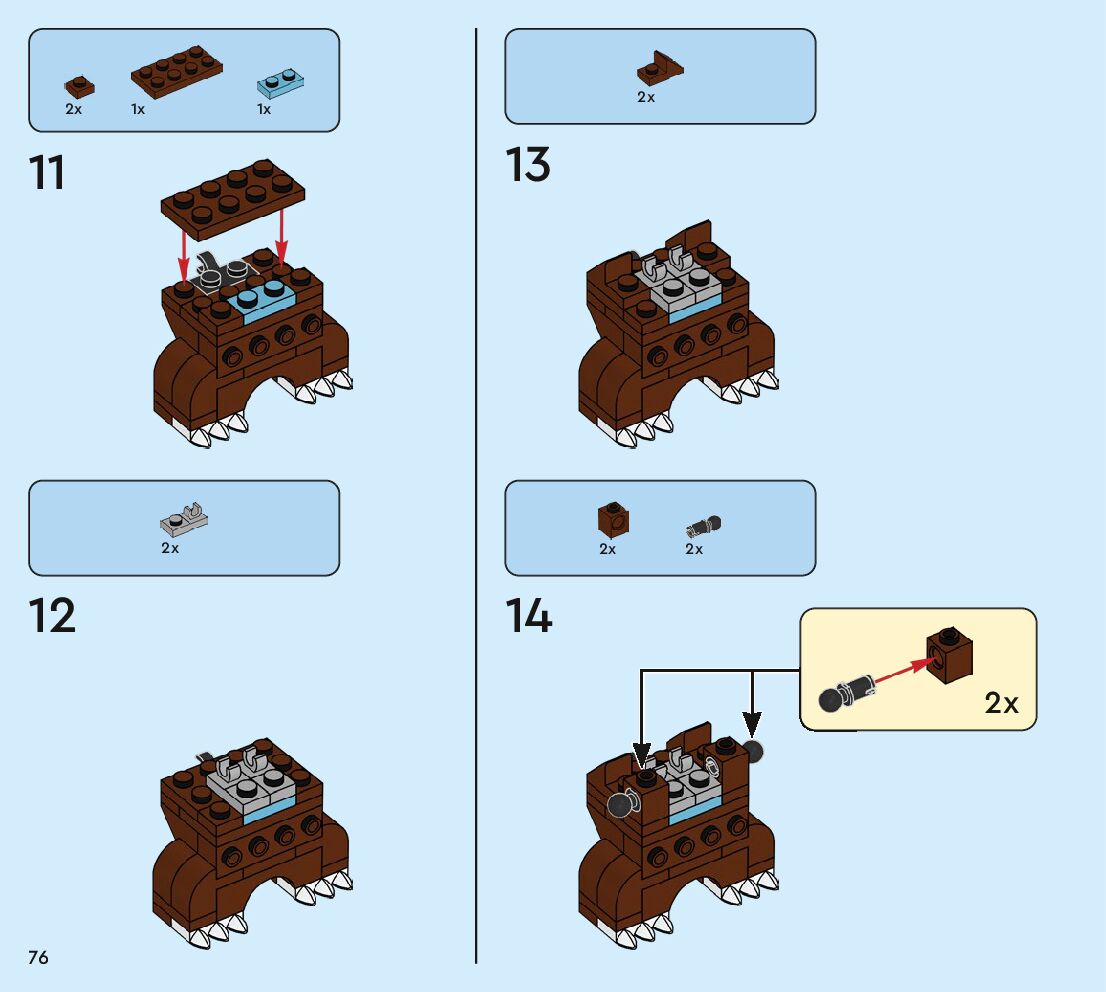 2x 1x 1x

11

2x

12

76

2x

13

2x 2x

14

2x