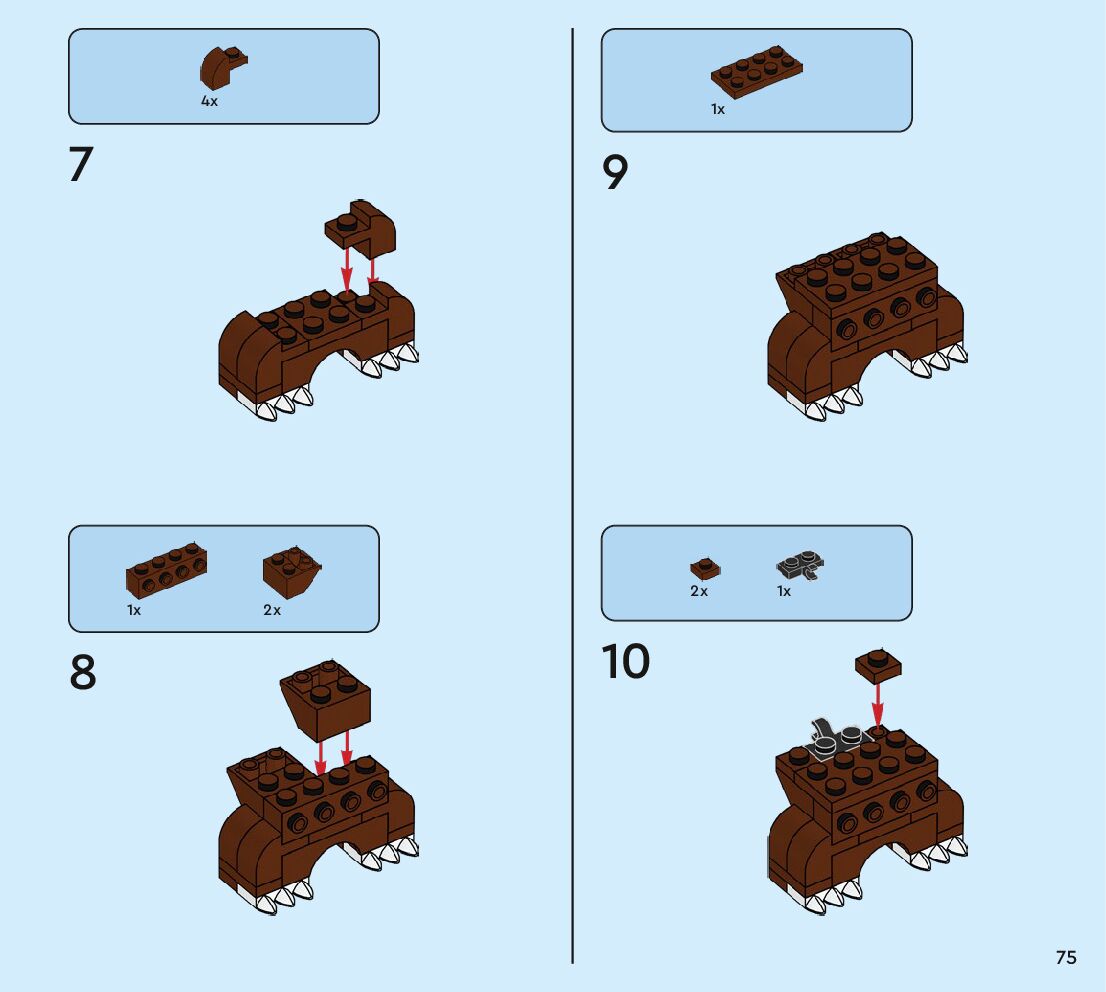 4x

7

1x
2x

8

1x

9

2x
1x

10

75