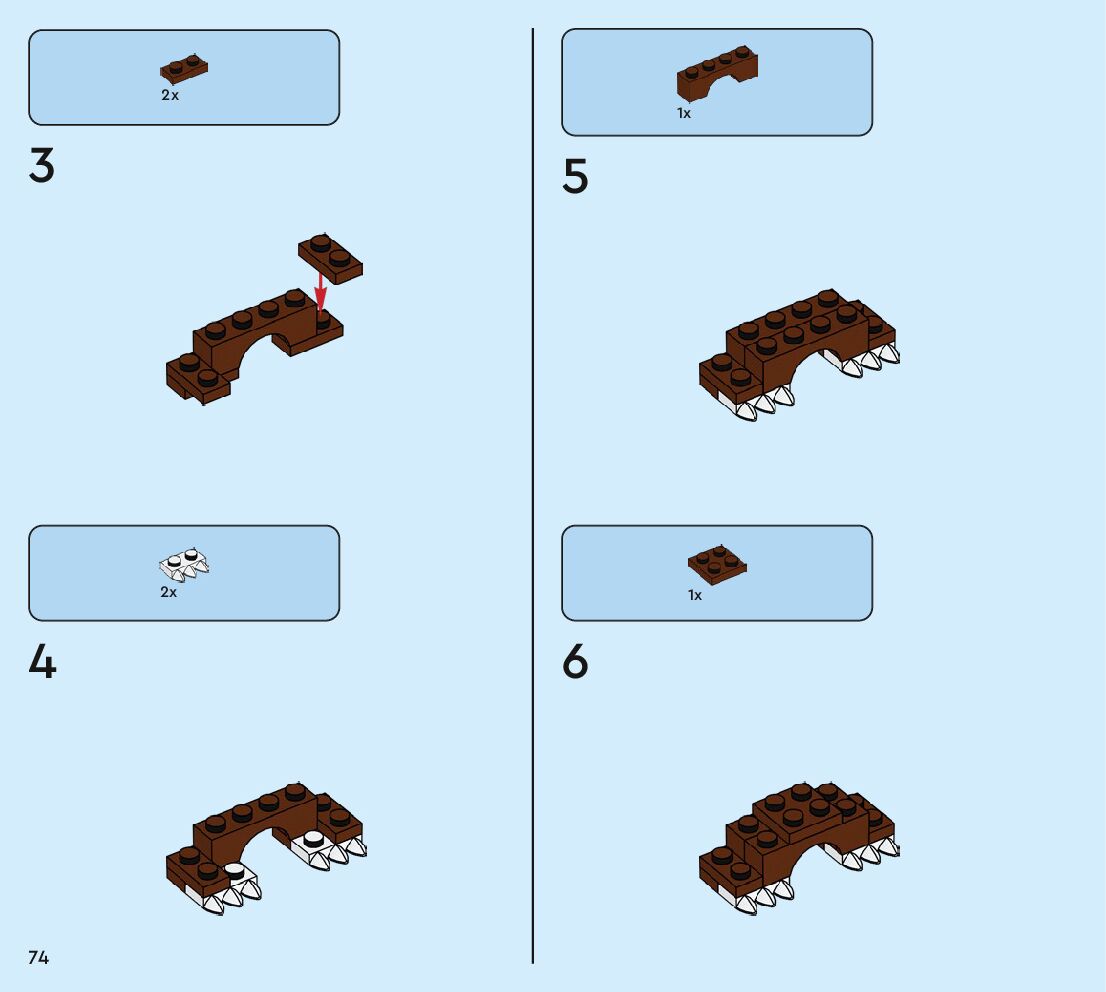 2x

3

2x

4

74

1x

5

1x

6