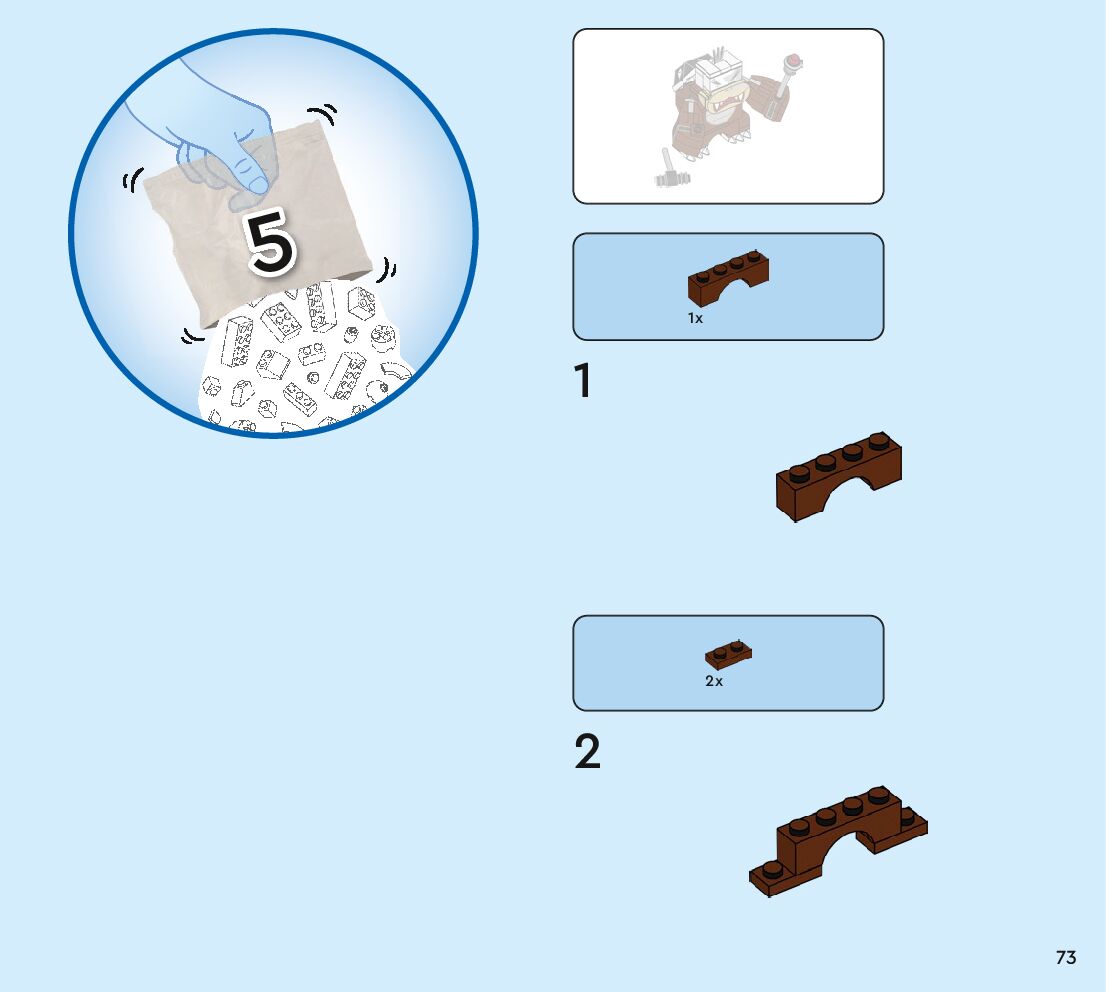 5

1x

1

2x

2

73