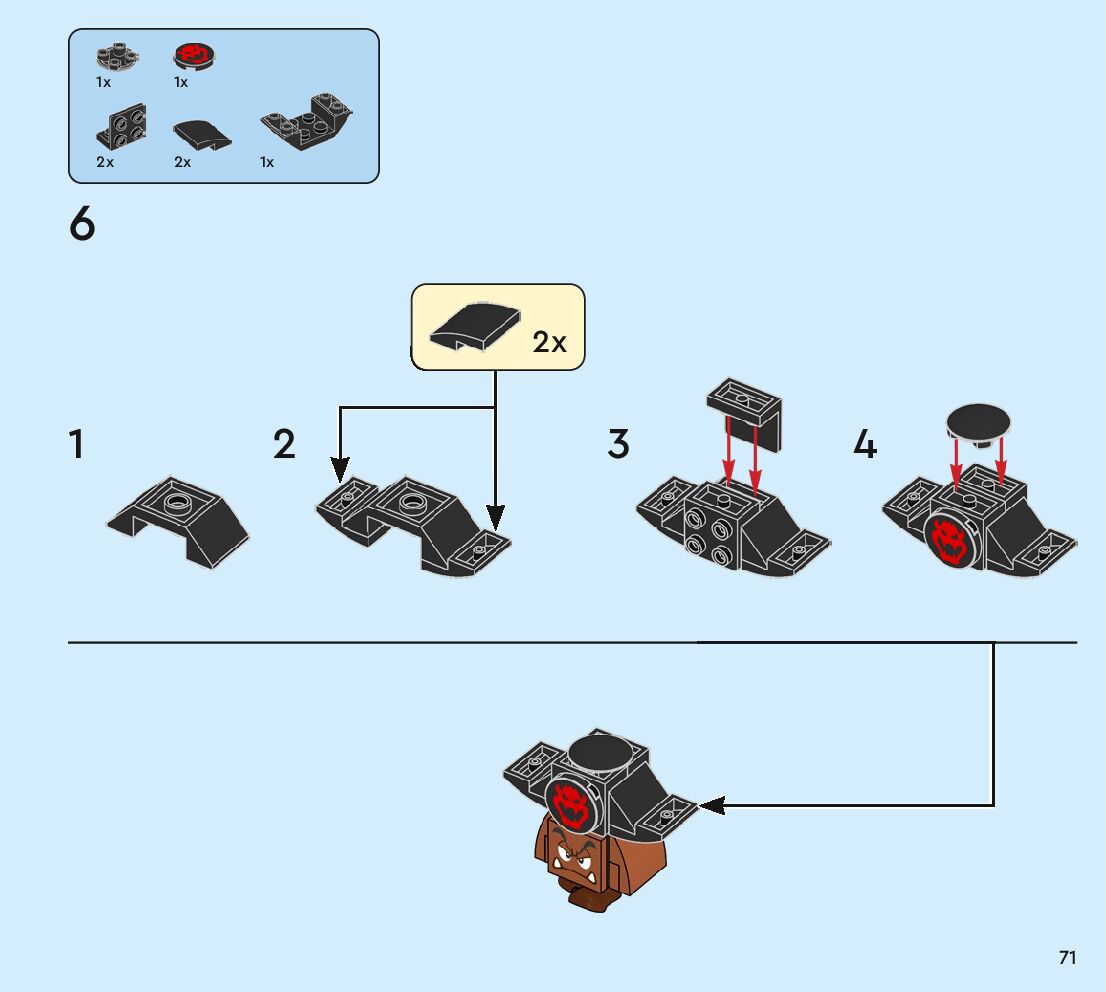 1x 1x
2x 2x 1x

6

2x

1

2

3

4

71