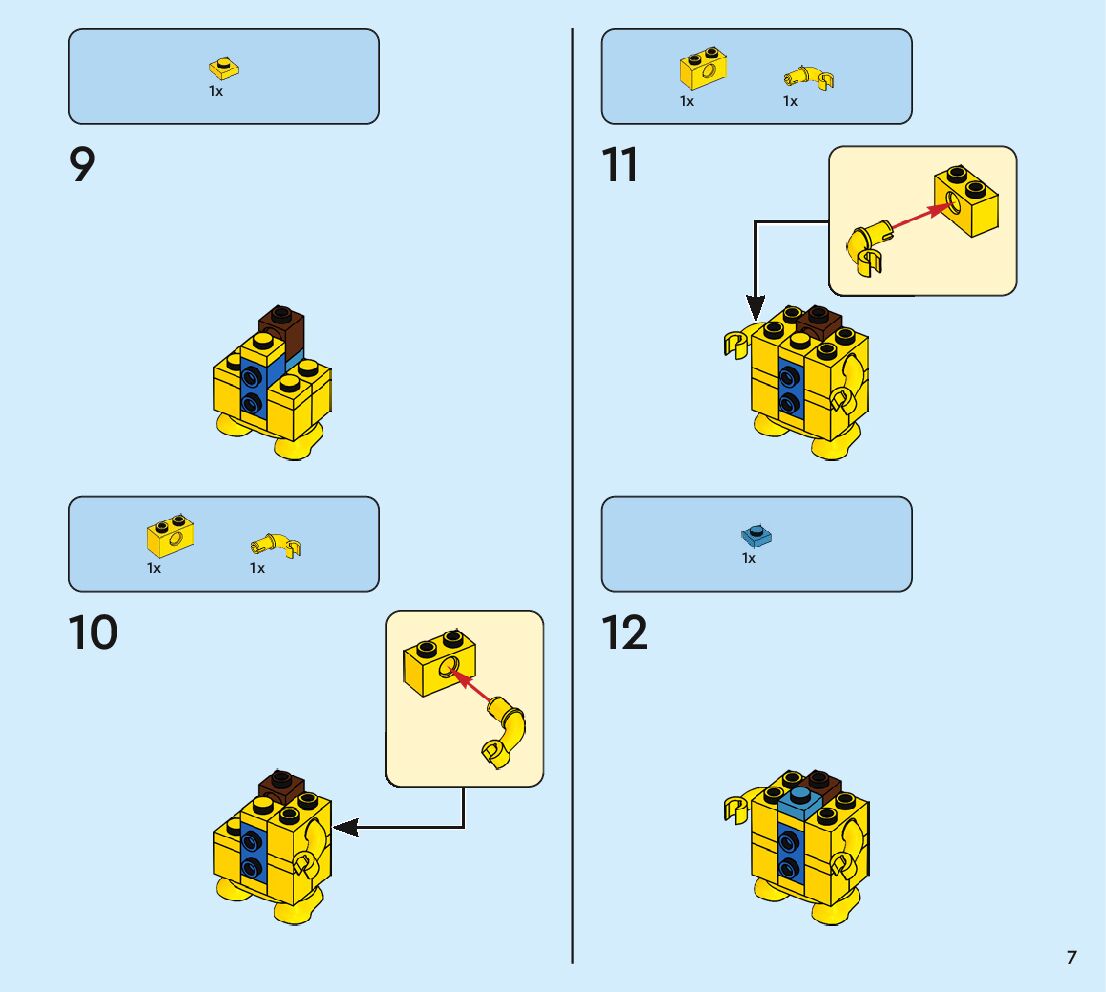 1x

9

1x 1x

10

1x 1x

11

1x

12

7