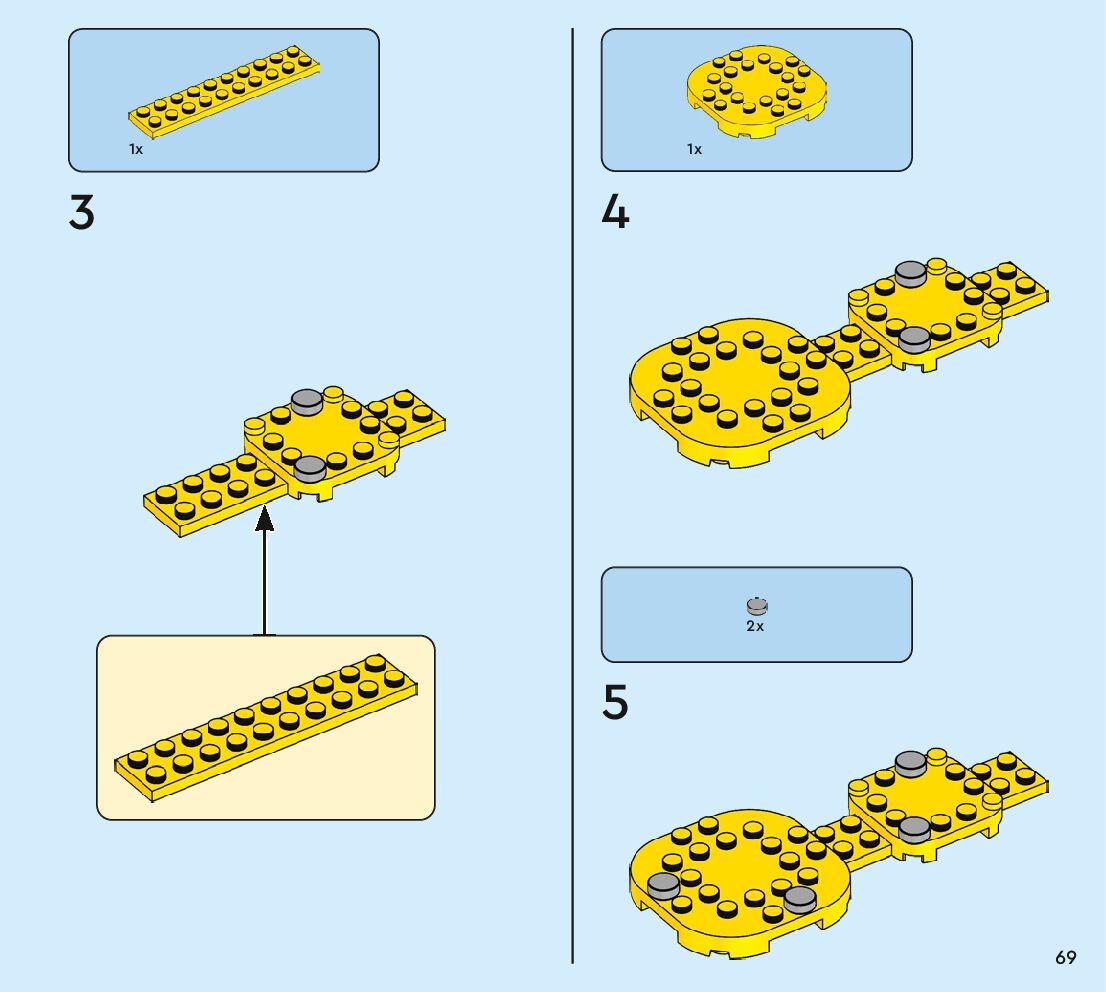 1x

3

1x

4

2x

5

69