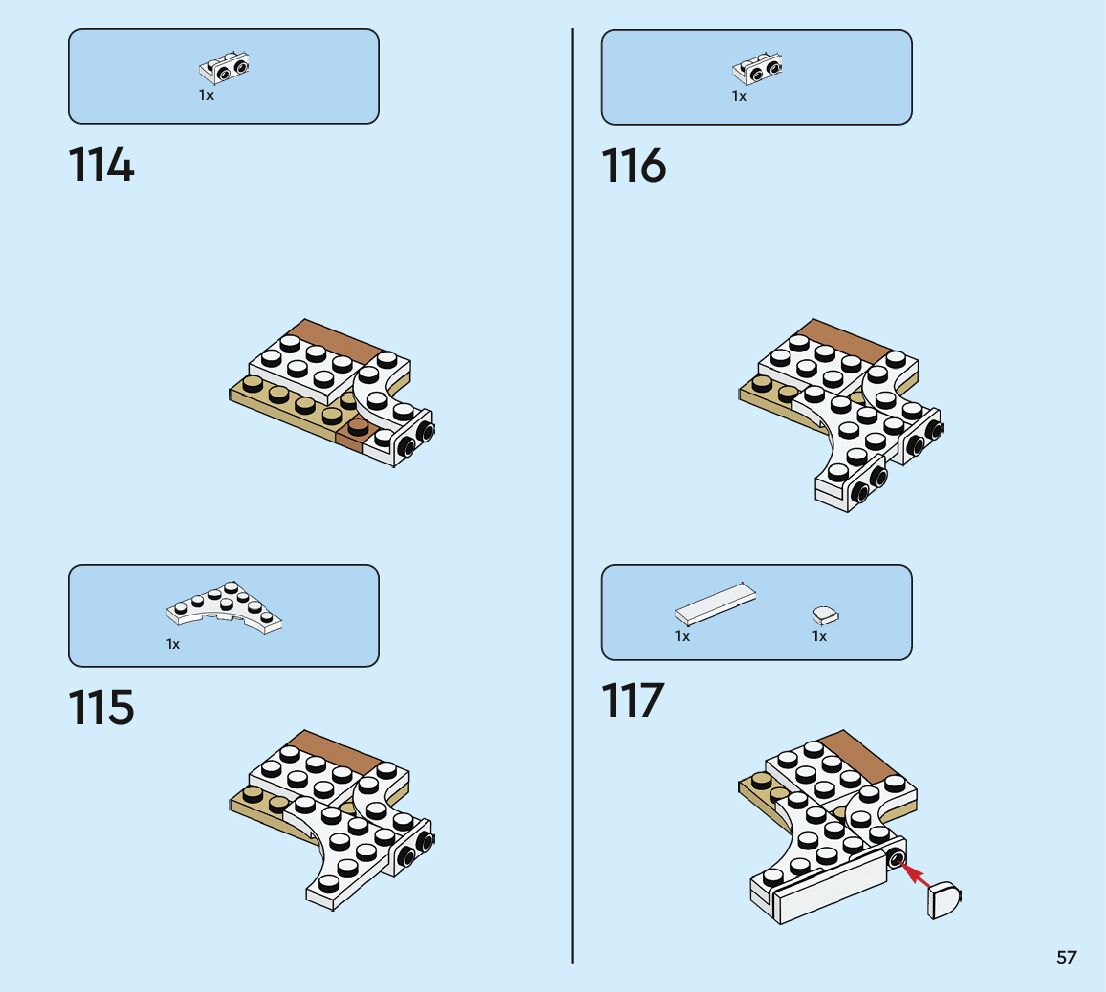 1x

114

1x

115

1x

116

1x

1x

117

57