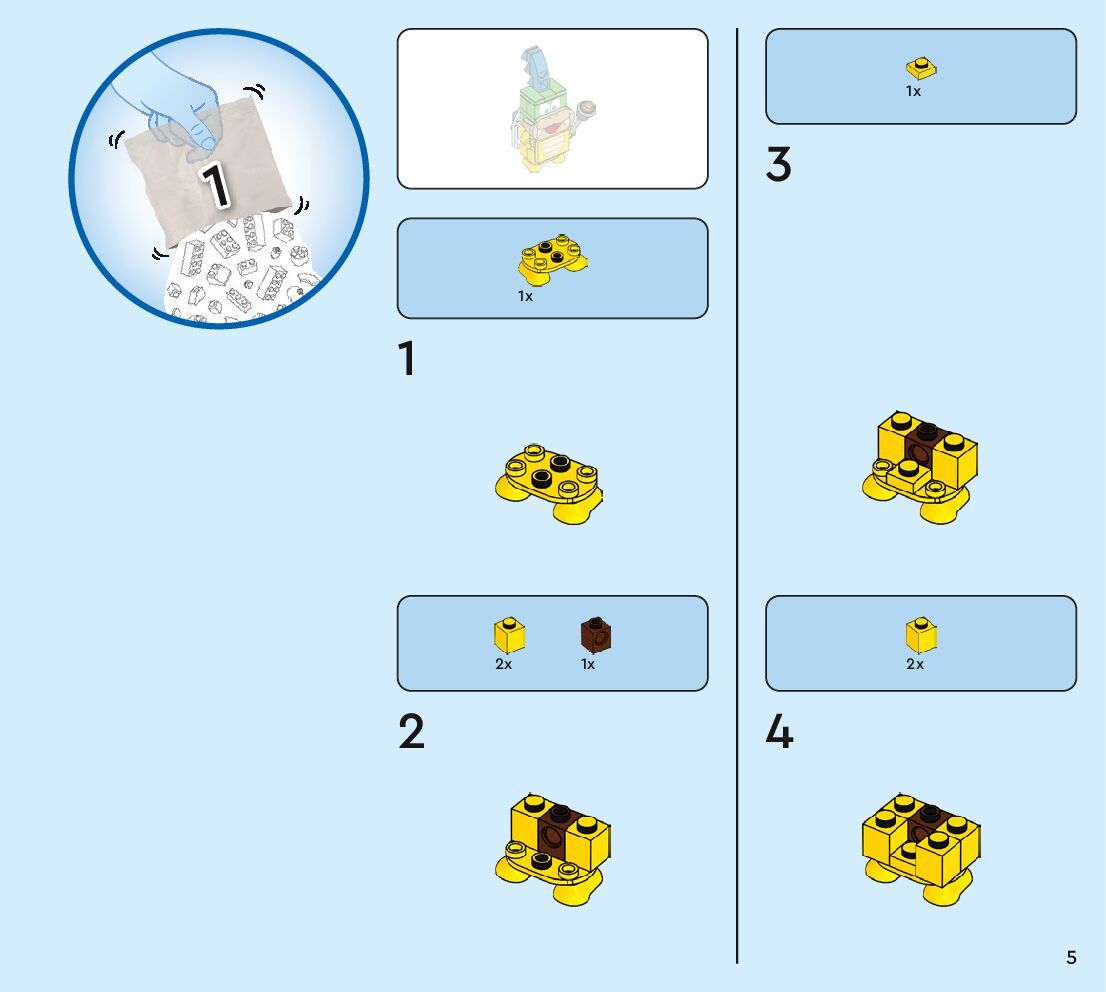 1

1x

1

2x

1x

2

1x

3

2x

4

5