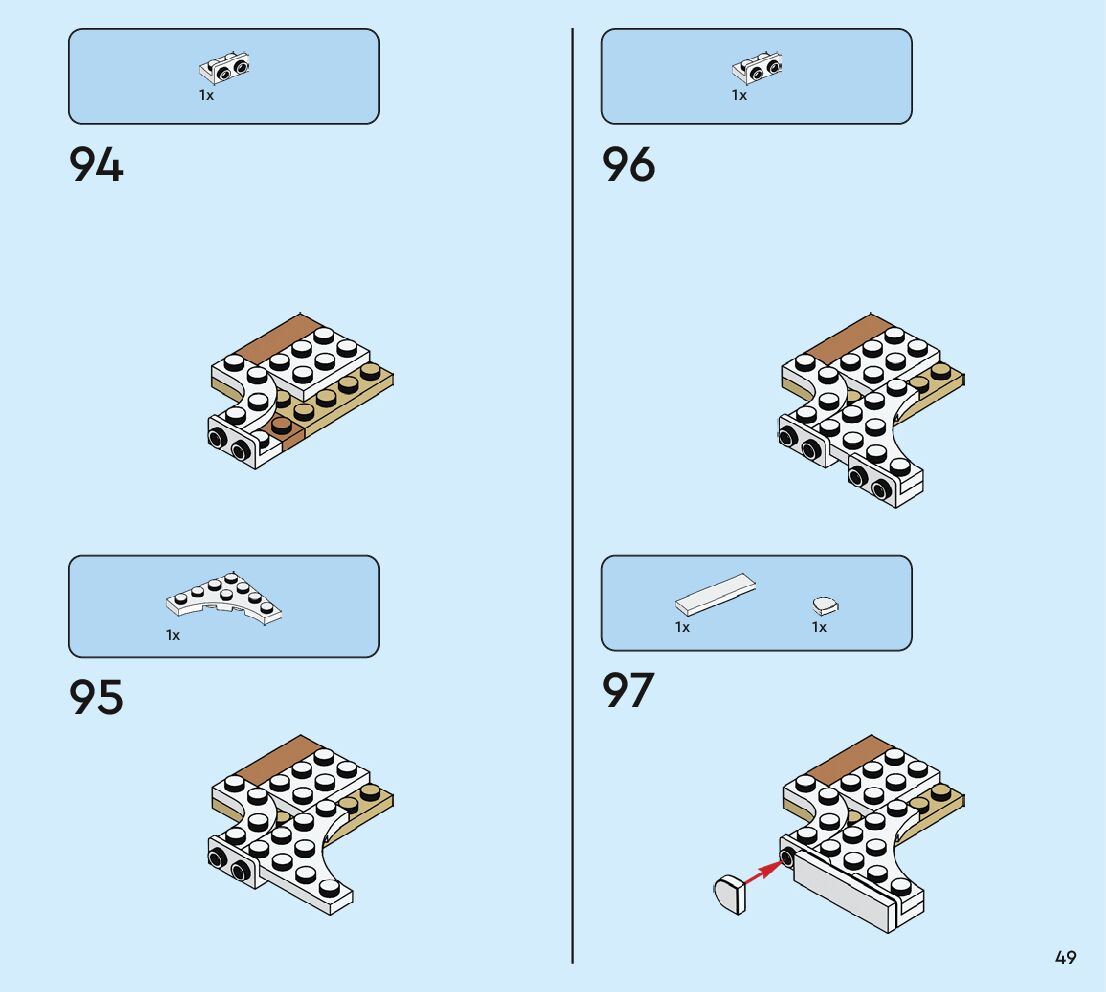 1x

94

1x

95

1x

96

1x

1x

97

49