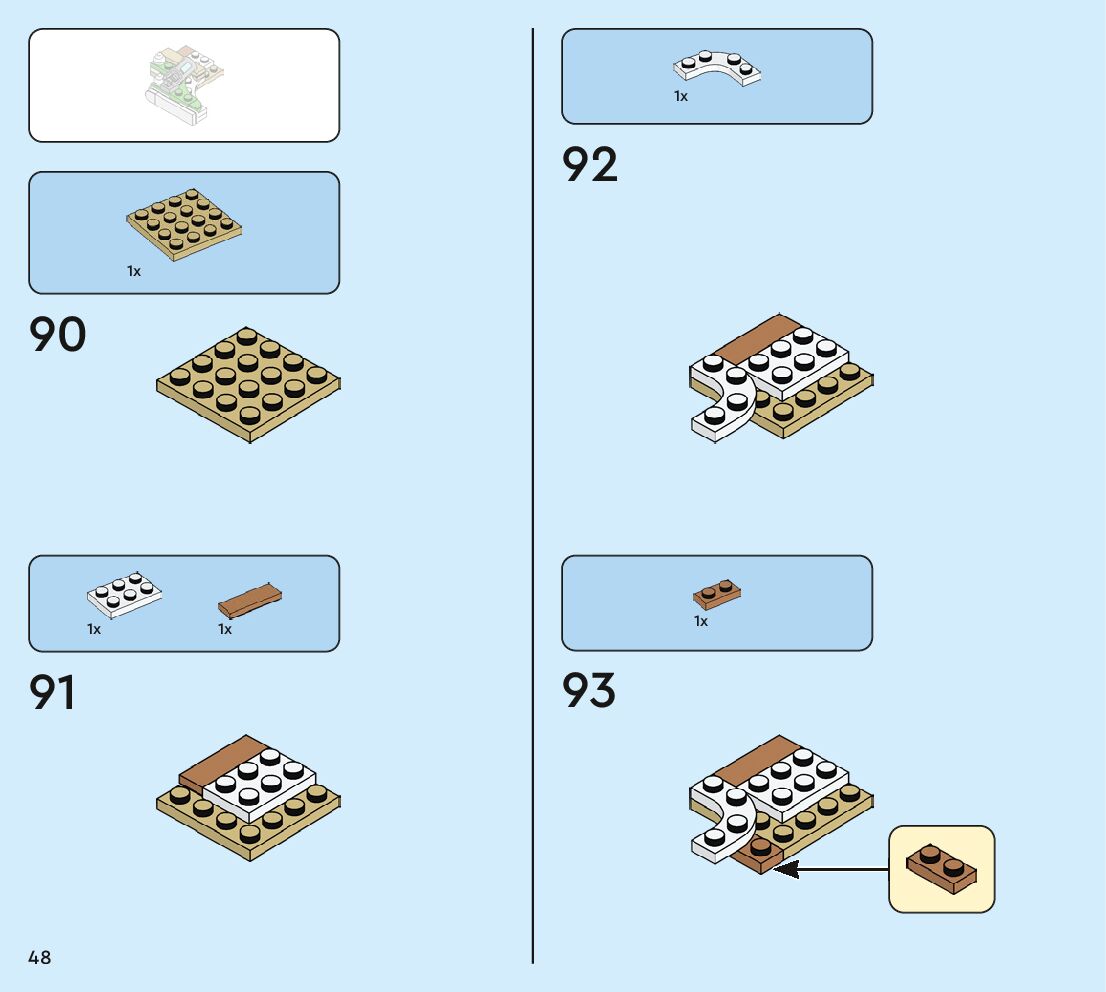 1x

90

1x

1x

91

48

1x

92

1x

93