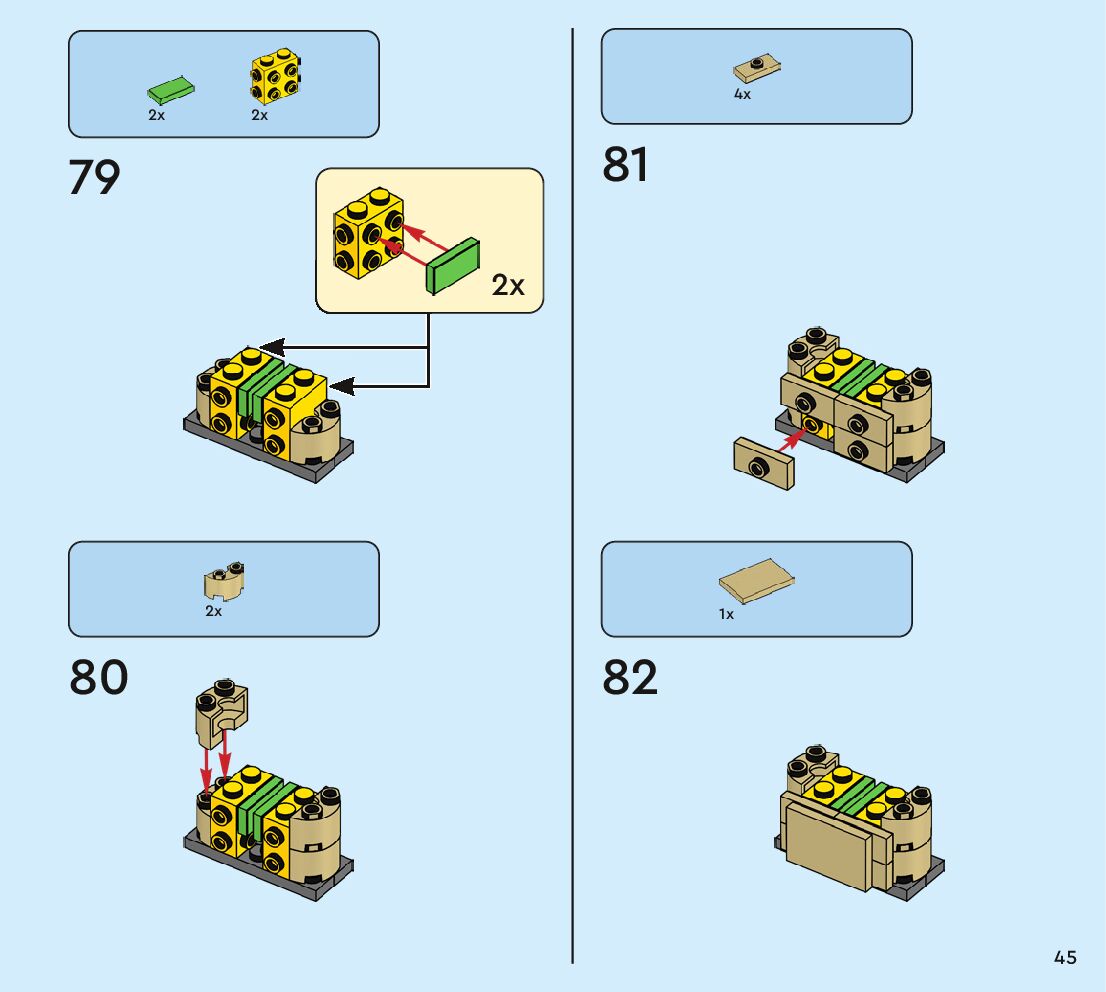 2x 2x

79

2x

2x

80

4x

81

1x

82

45