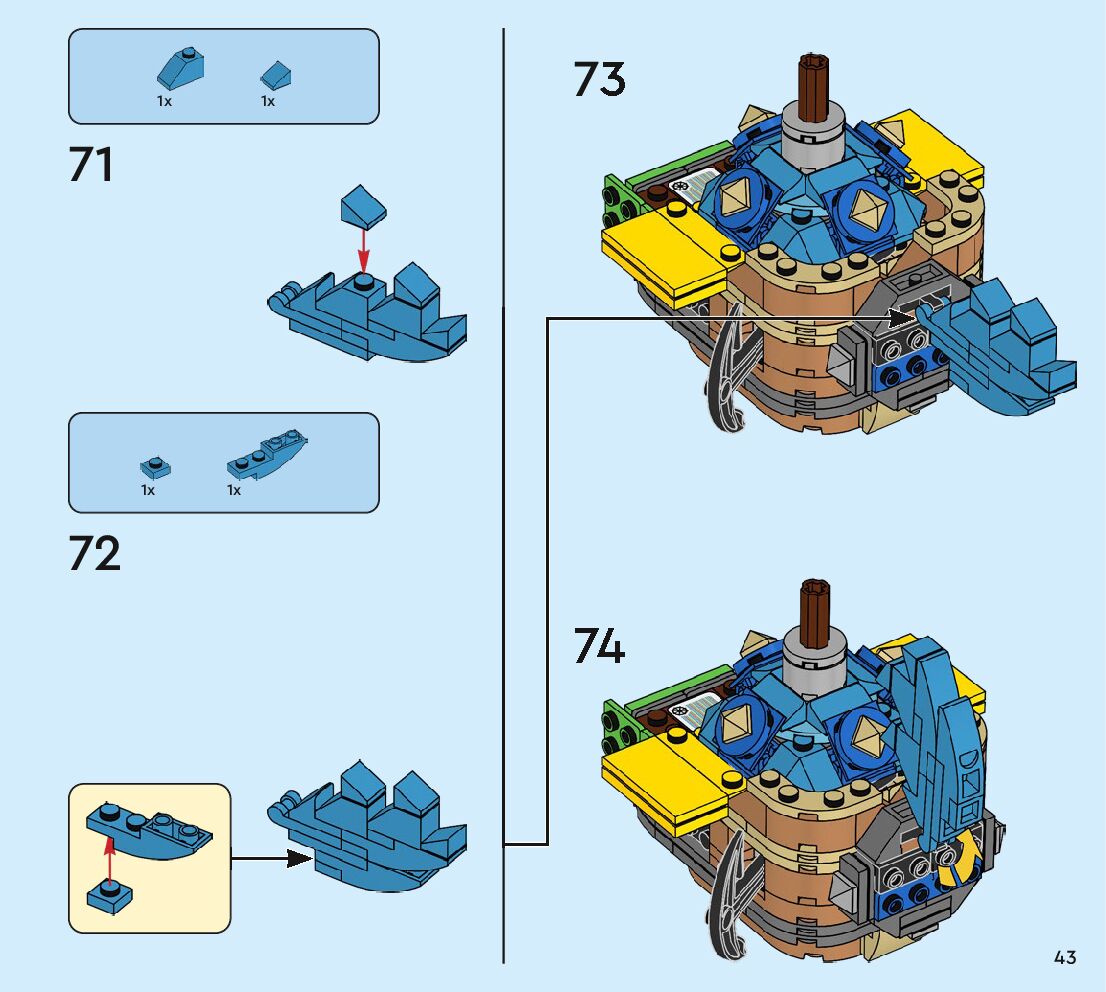 1x 1x

71

1x 1x

72

73

74

43