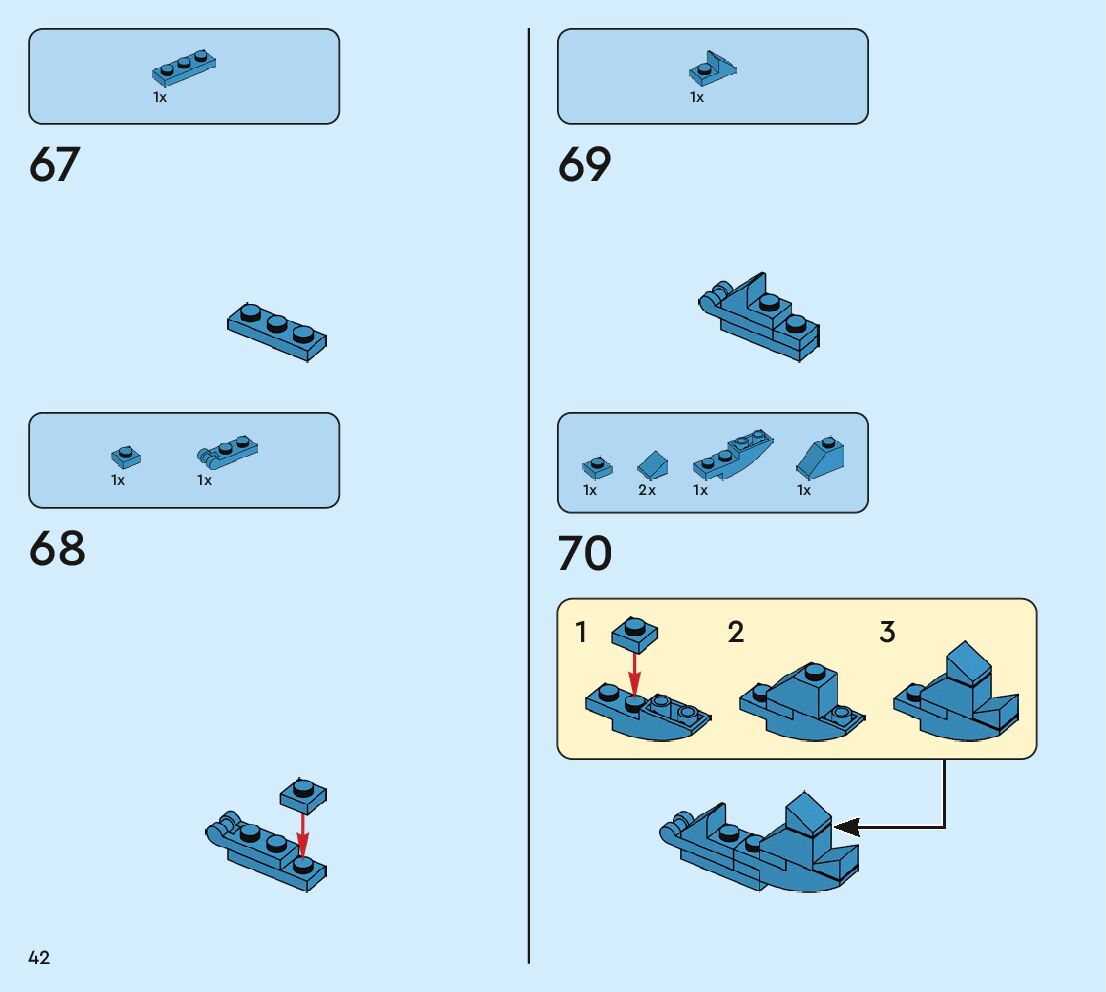 1x

67

1x 1x

68

42

1x

69

1x 2x 1x 1x

70

1 2 3