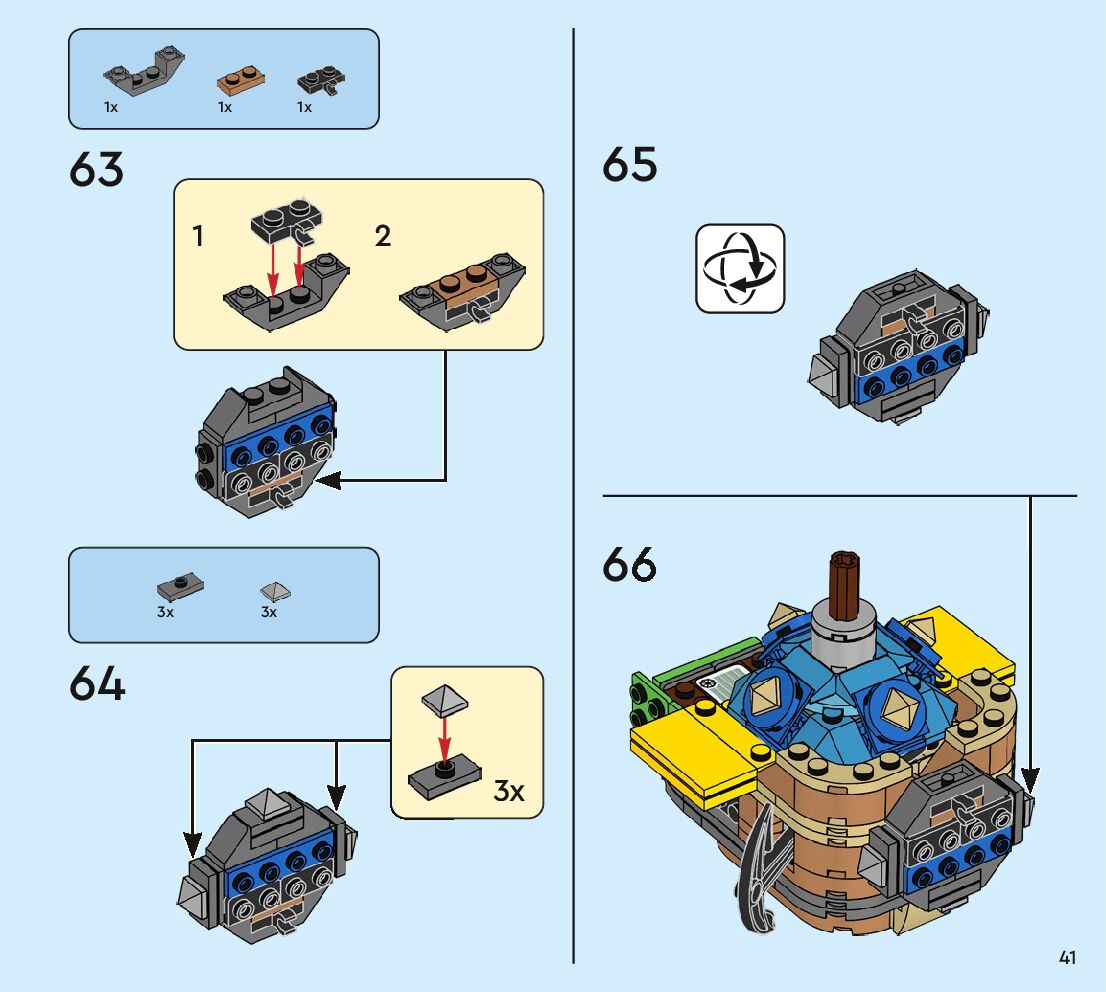 1x 1x 1x

63

1

2

3x 3x

64

3x

65

66

41