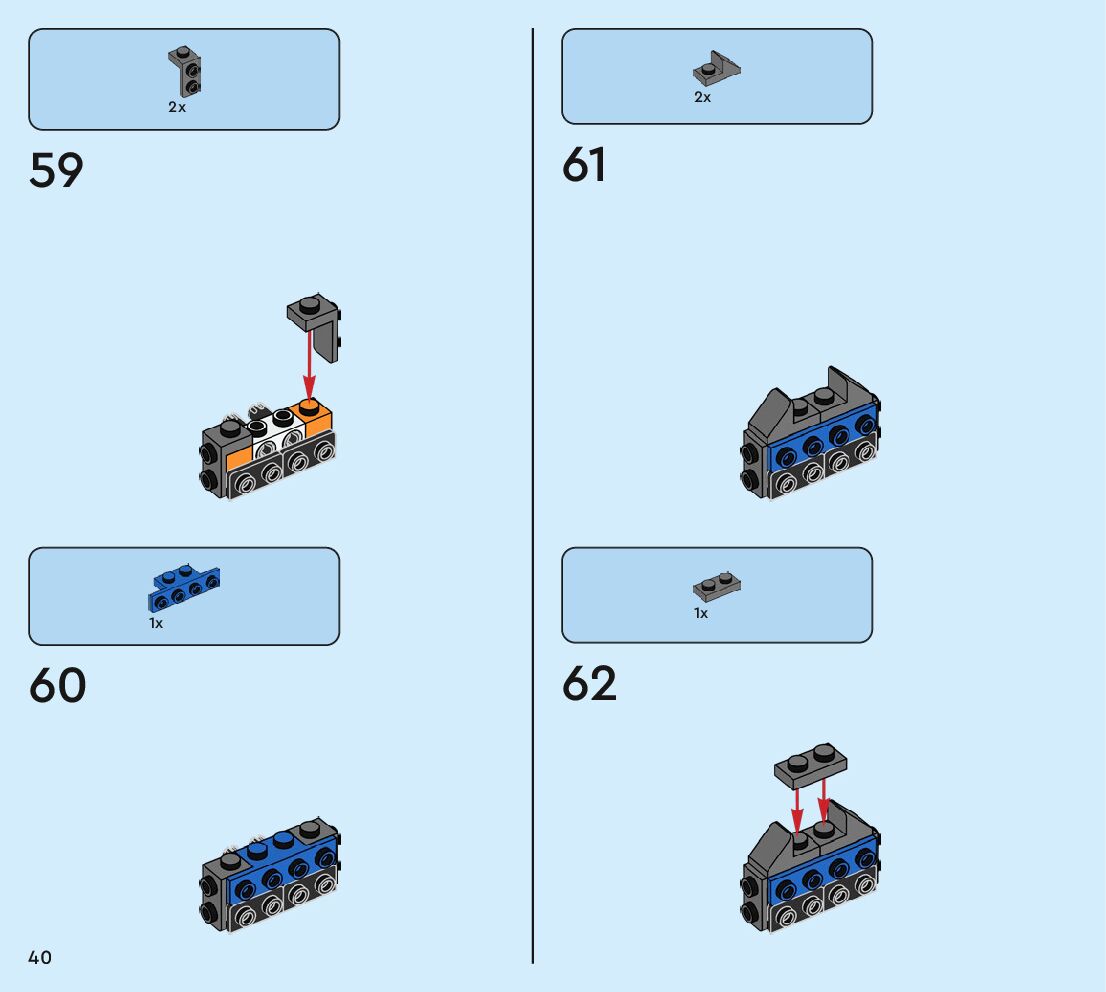 2x

59

1x

60

40

2x

61

1x

62