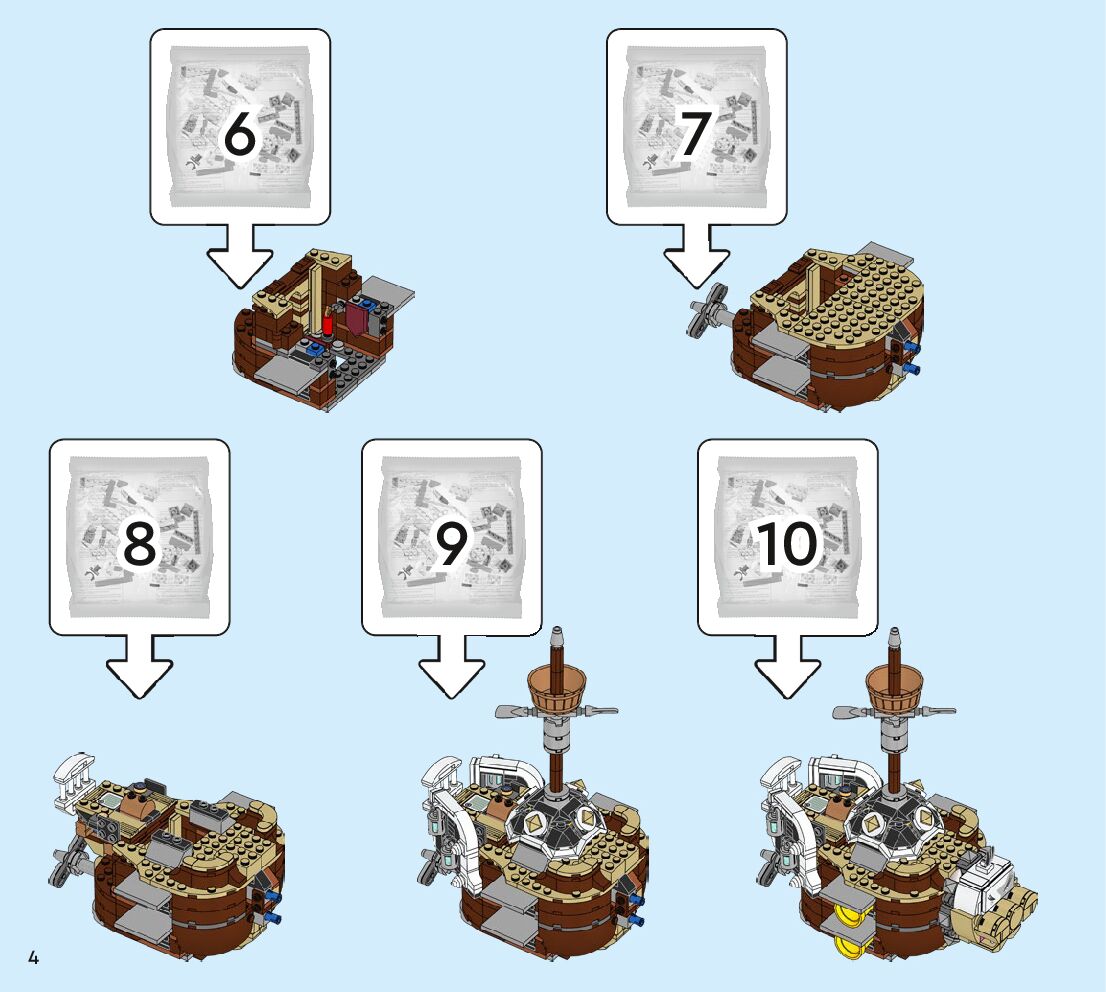 6

7

8

9

10

4