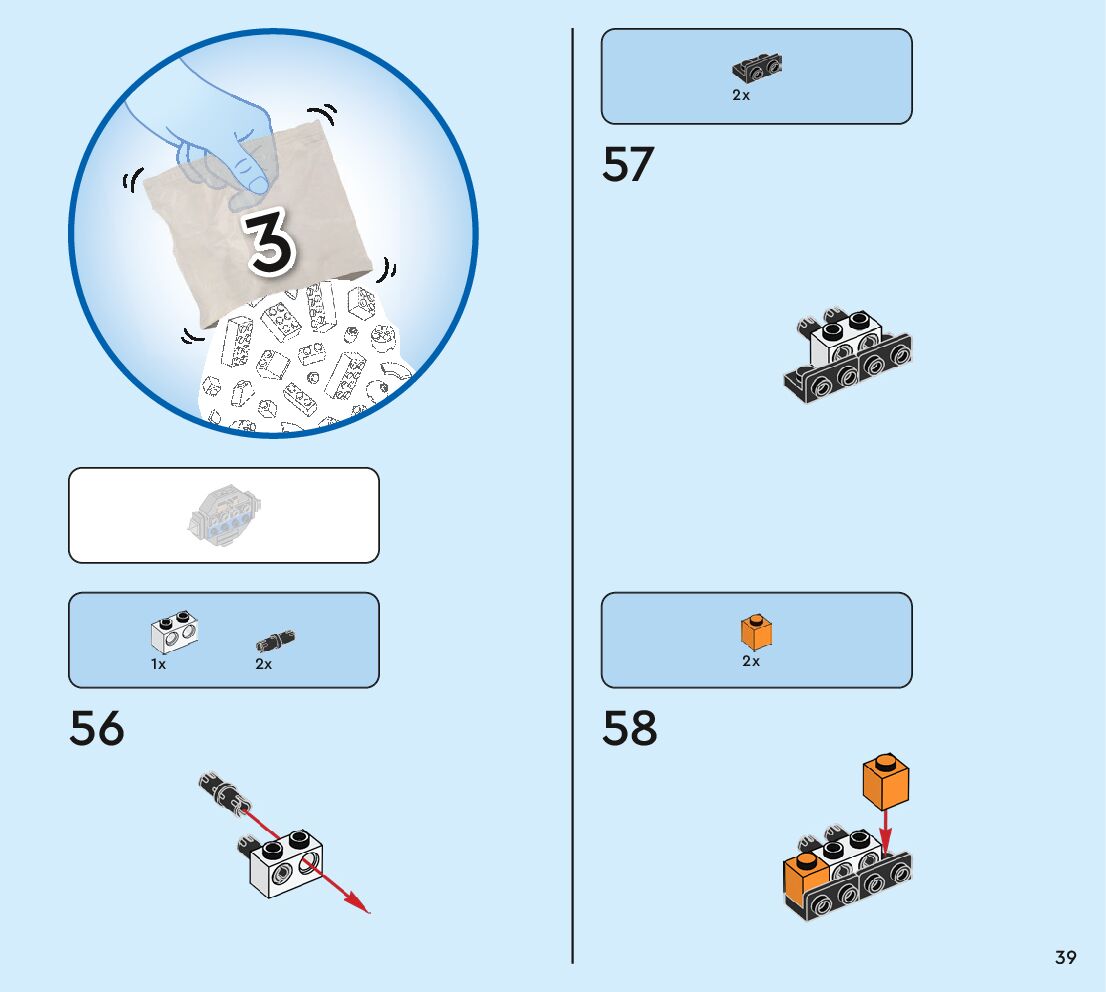 3

1x 2x

56

2x

57

2x

58

39