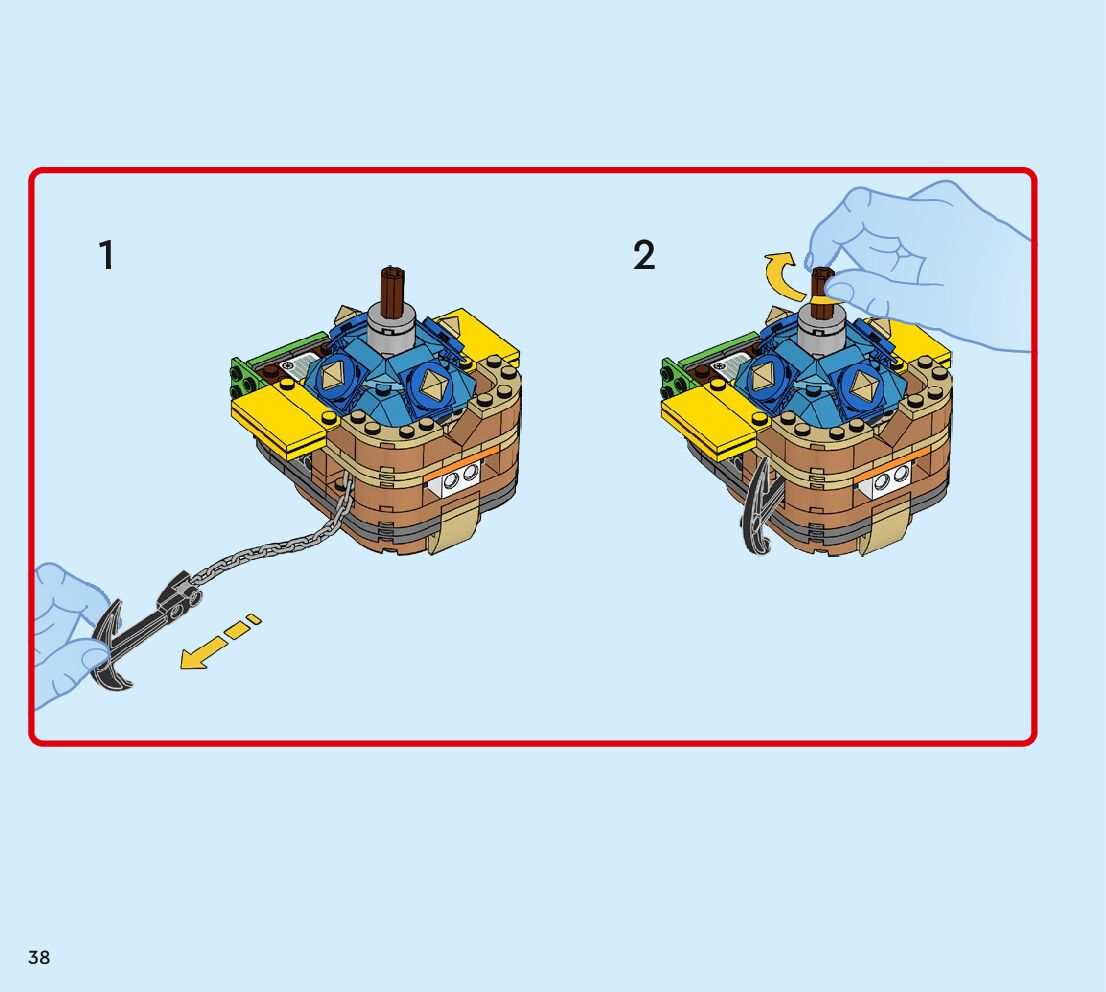 1

2

38