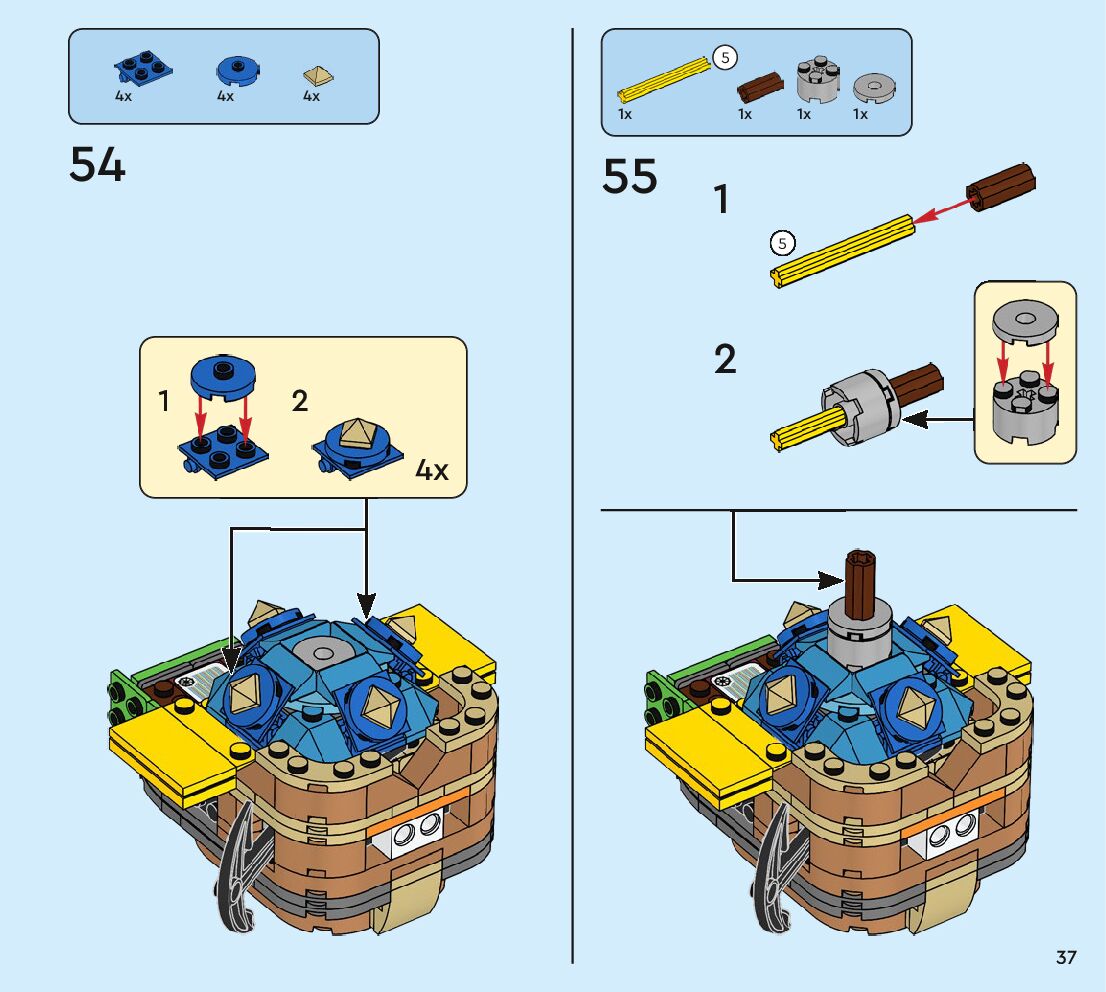 4x 4x 4x

54

1 2

4x

5

1x 1x 1x 1x

55

1

5

2

37