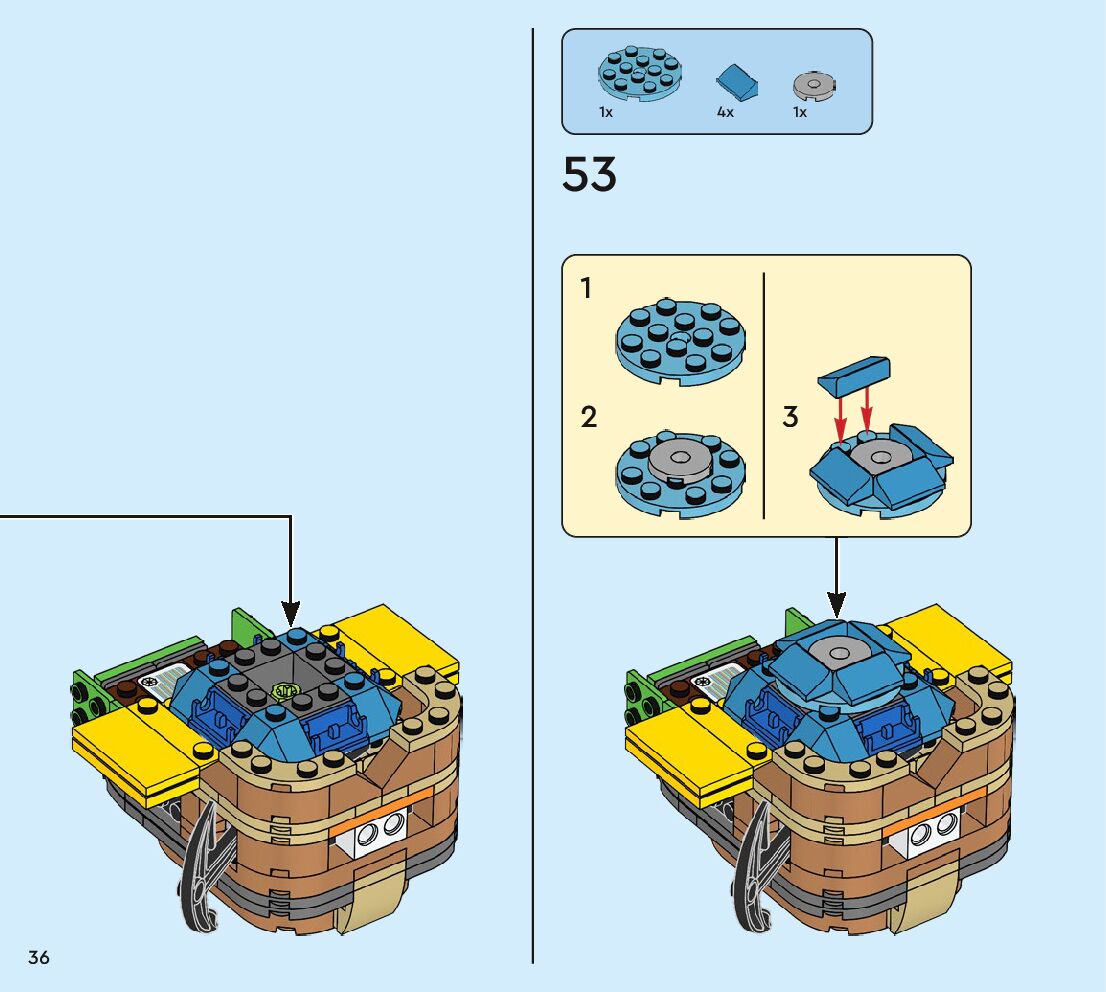 1x 4x 1x

53

1

2

3

36