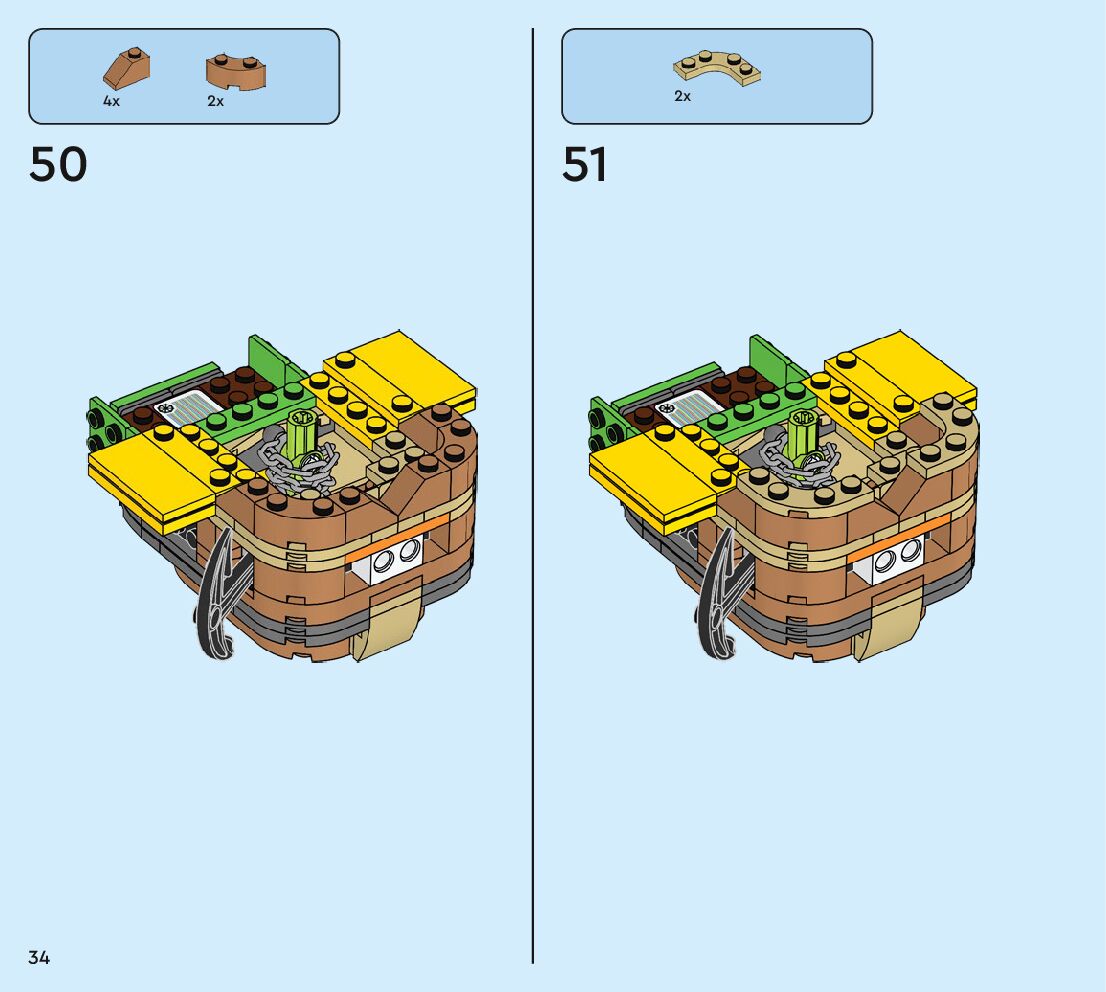 4x 2x

50

2x

51

34