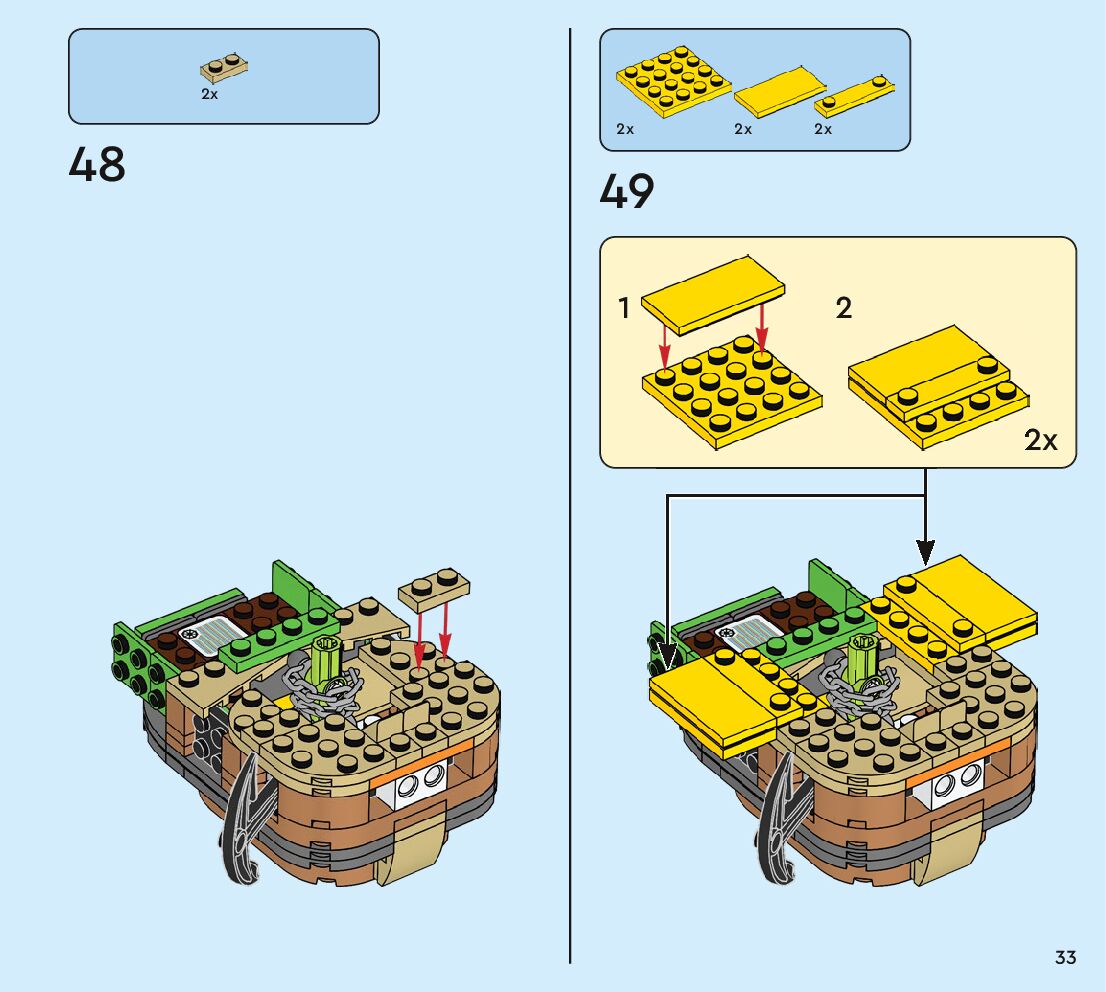 2x

48

2x 2x 2x

49

1

2

2x

33