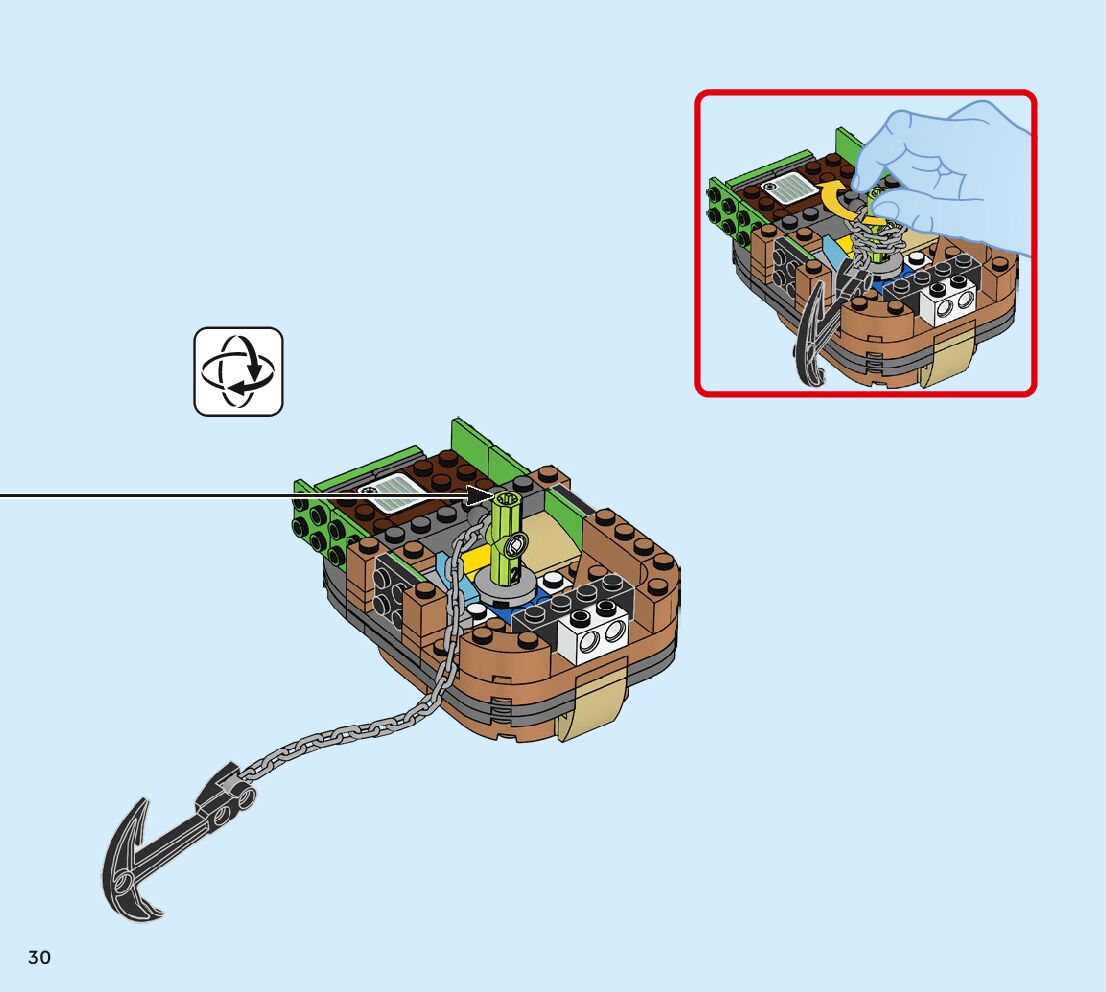 30