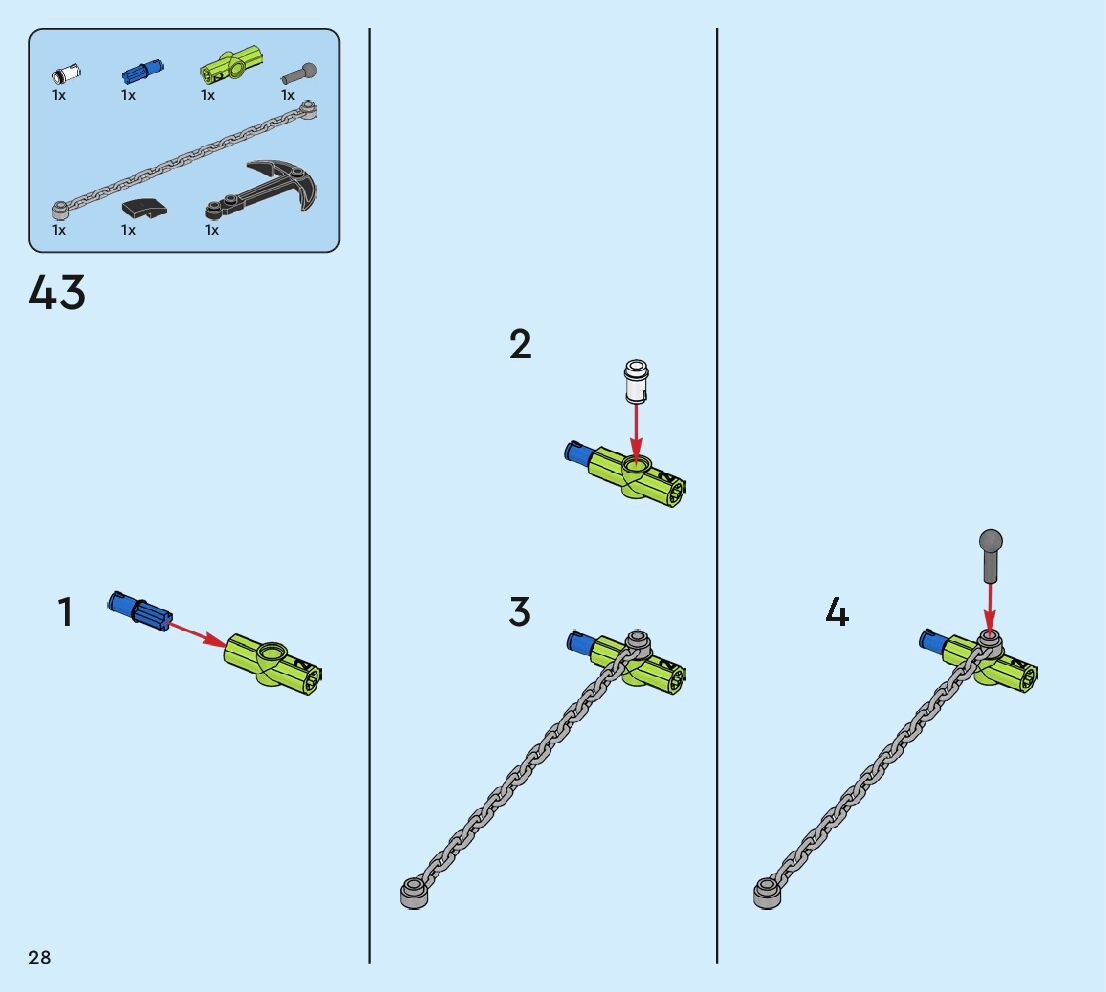 1x 1x 1x 1x
1x 1x 1x

43

1

2

3

4

28